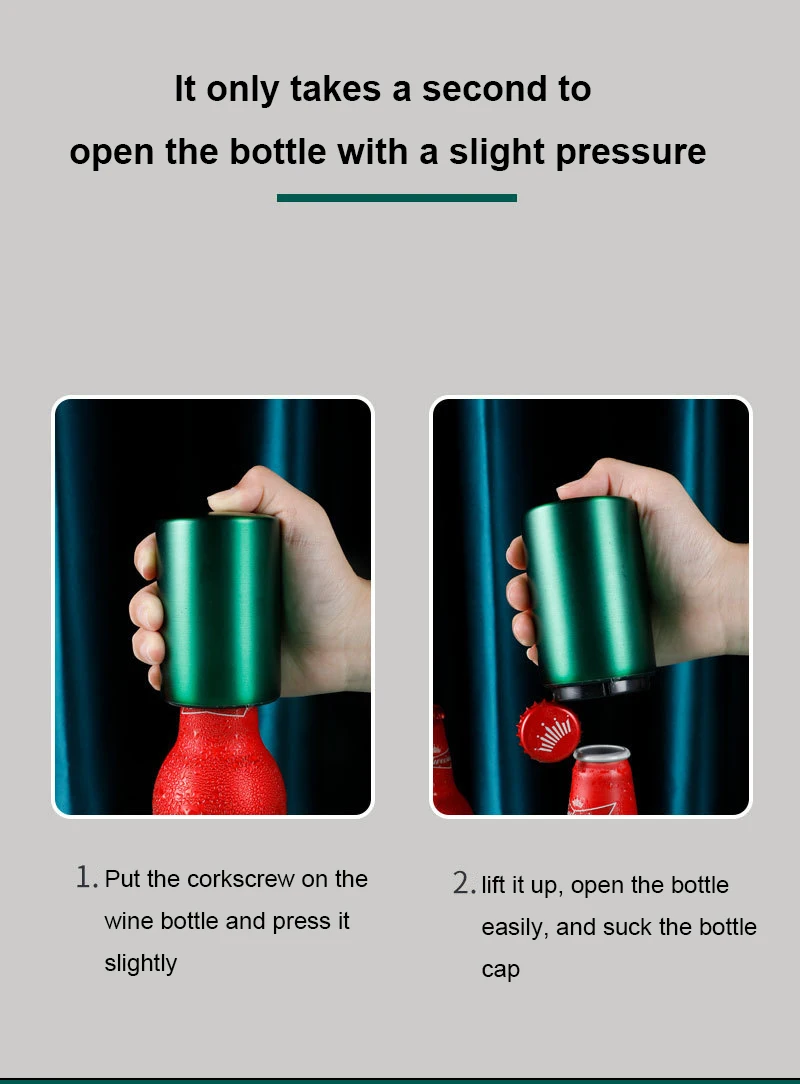 It only takes a second to open the bottle with a slight pressure

1. Put the corkscrew on the wine bottle and press it slightly

2. lift it up, open the bottle easily, and suck the bottle cap