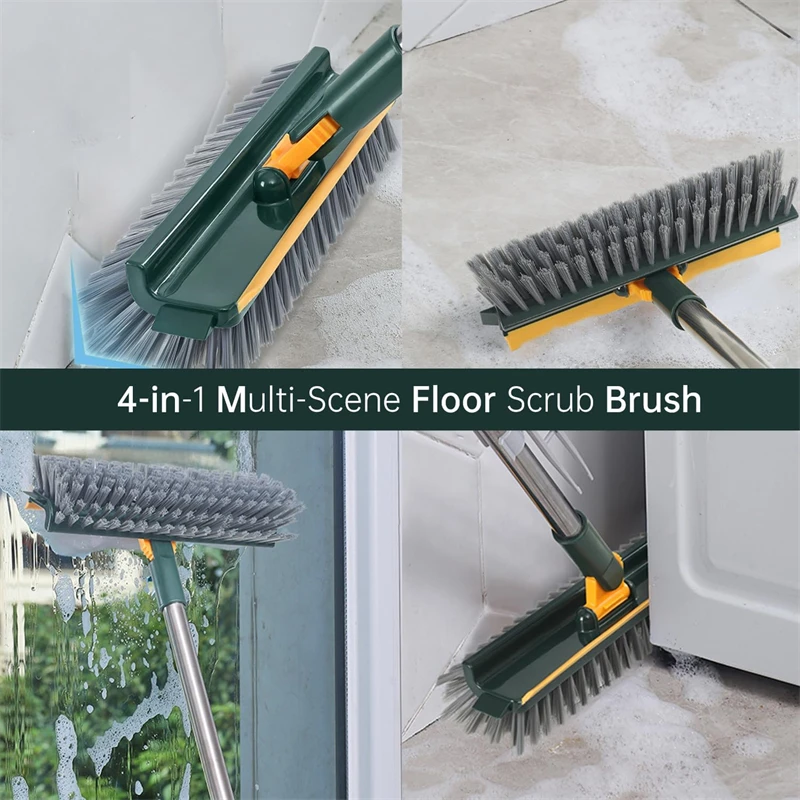 4-in-1 Multi-Scene Floor Scrub Brush