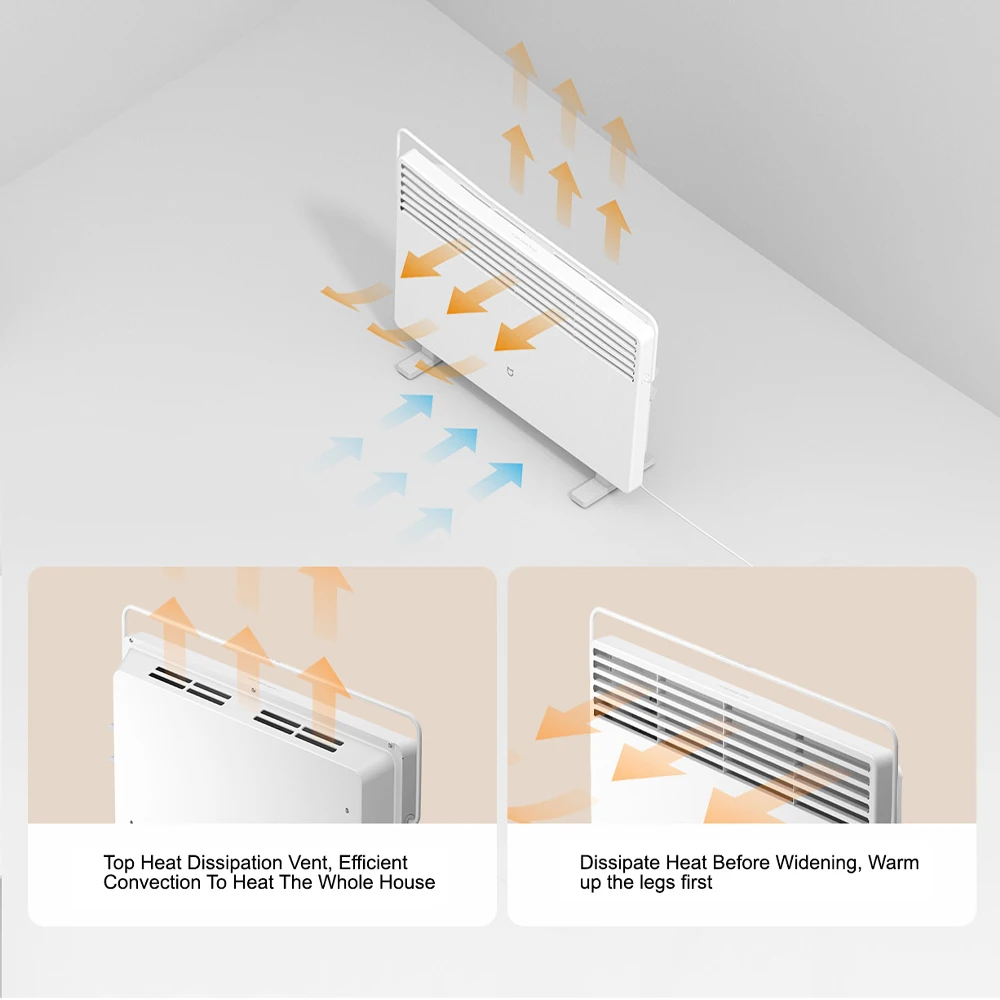 Top Heat Dissipation Vent, Efficient Convection To Heat The Whole House

Dissipate Heat Before Widening, Warm up the legs first