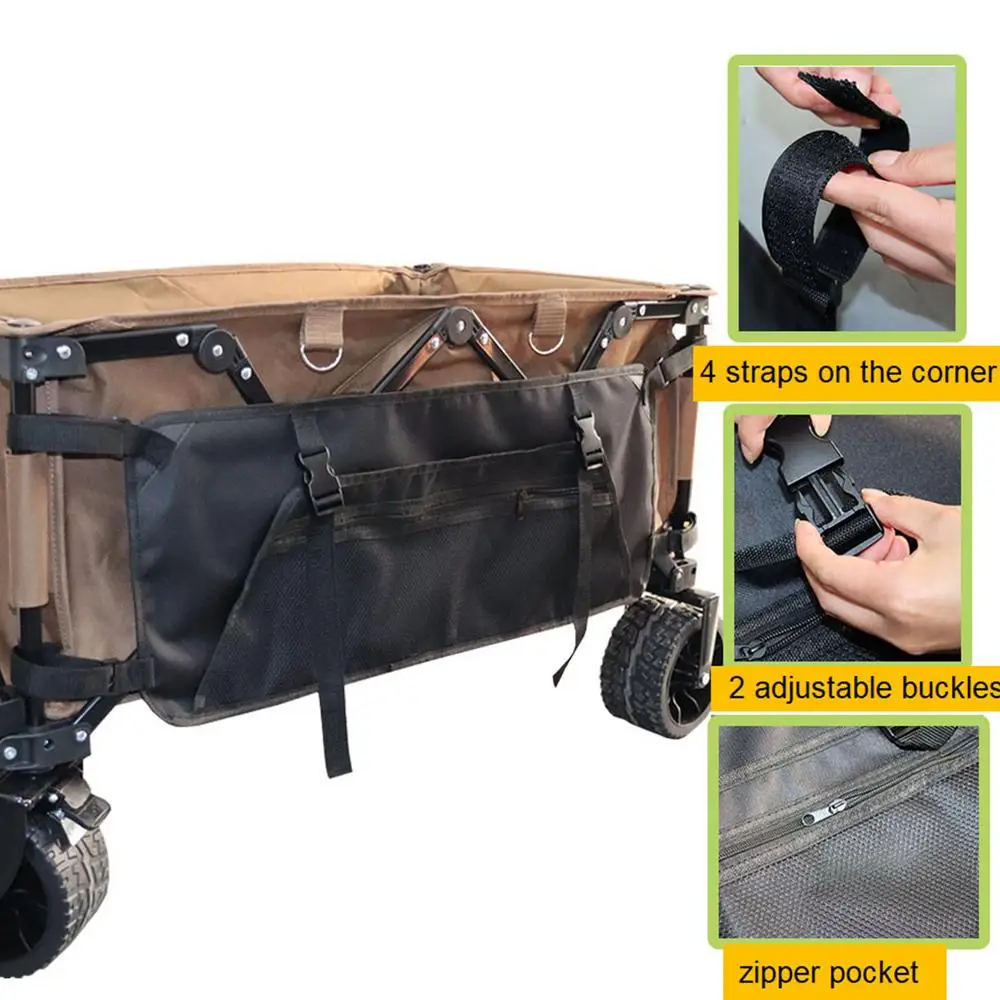 4 straps on the corner

2 adjustable buckles

zipper pocket