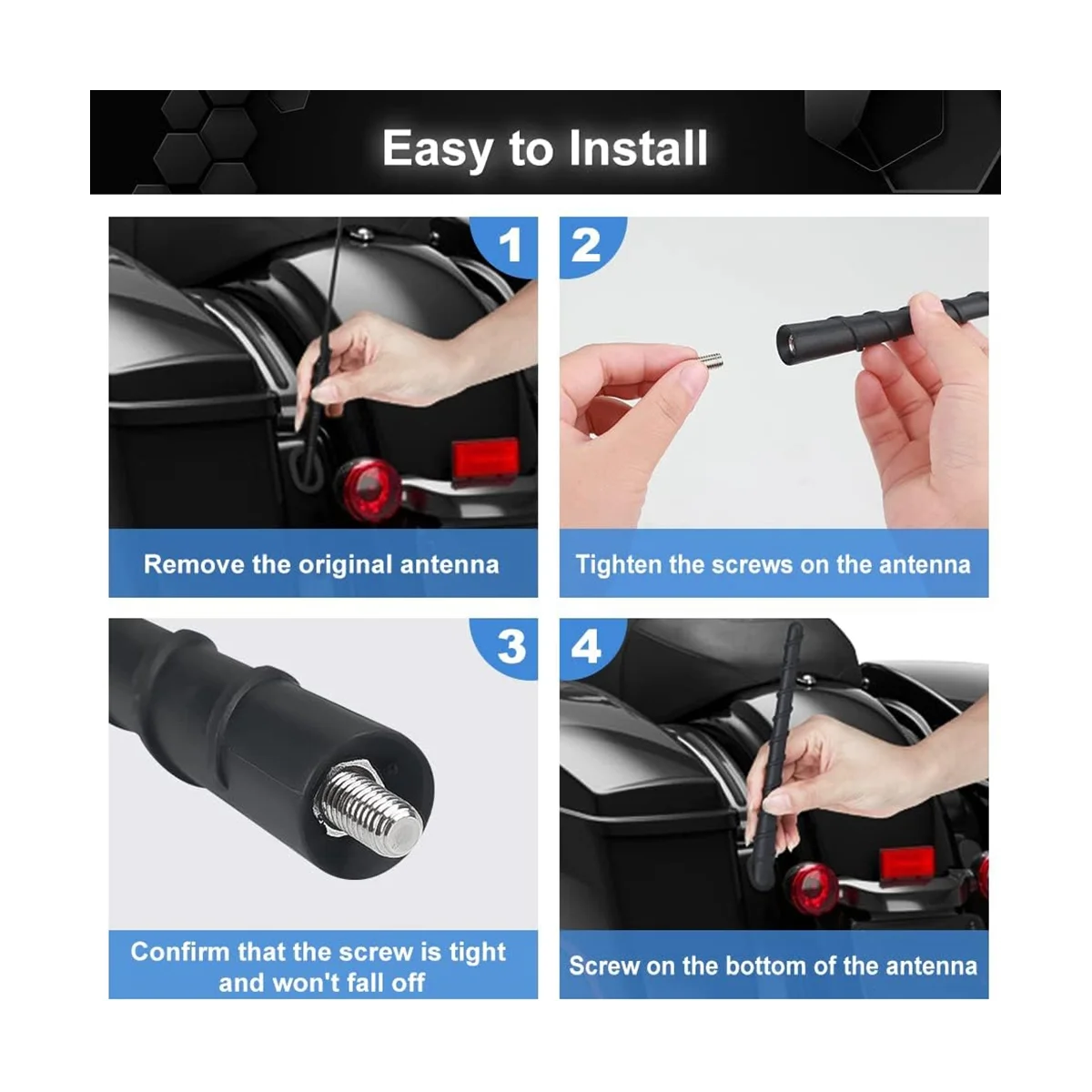 Easy to Install

1

Remove the original antenna

2

Tighten the screws on the antenna

3

Confirm that the screw is tight and won't fall off

4

Screw on the bottom of the antenna