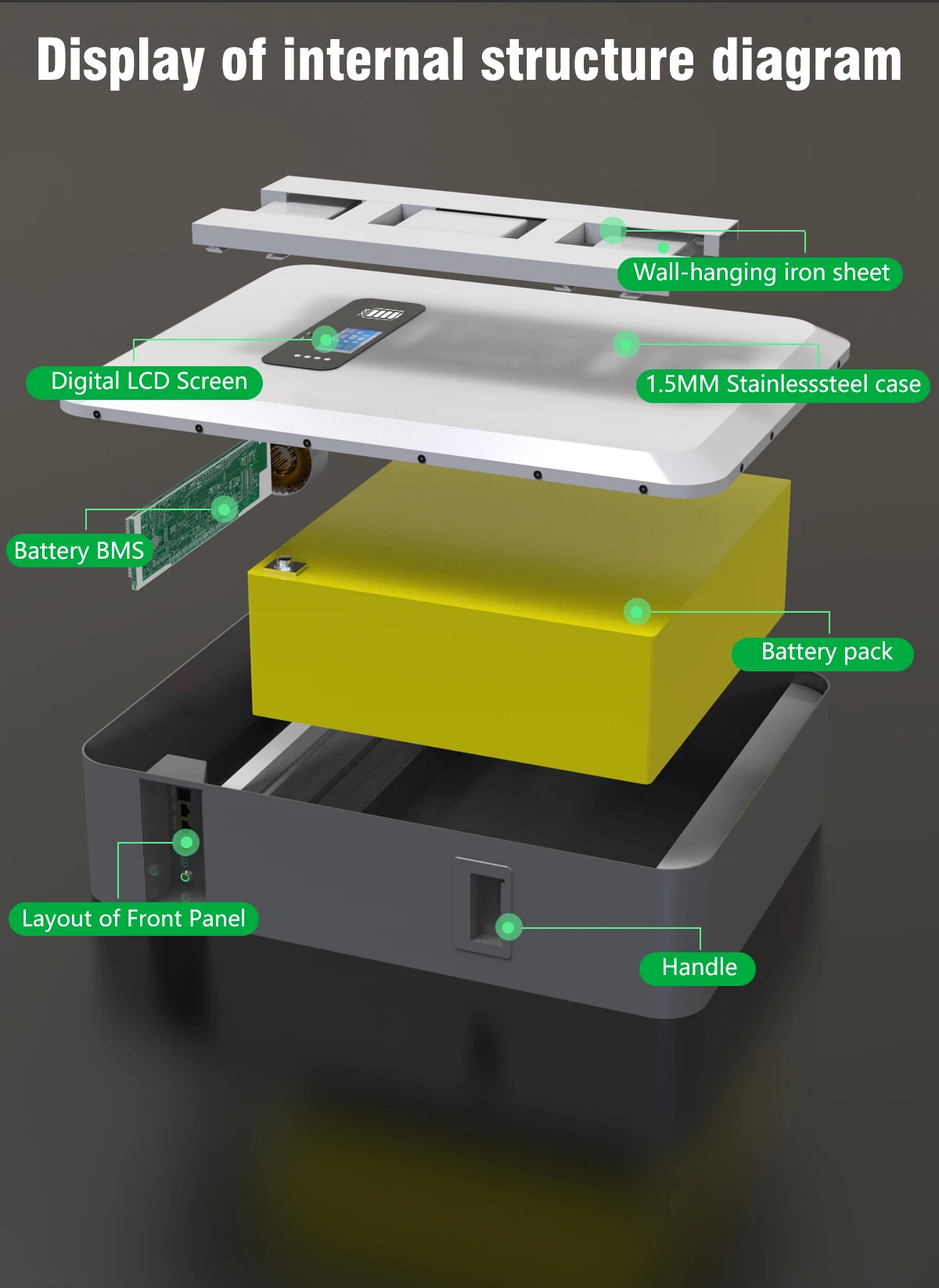 Display of internal structure diagram

Wall-hanging iron sheet

Digital LCD Screen

1.5MM Stainlesssteel case

Battery BMS

Battery pack

Layout of Front Panel

Handle