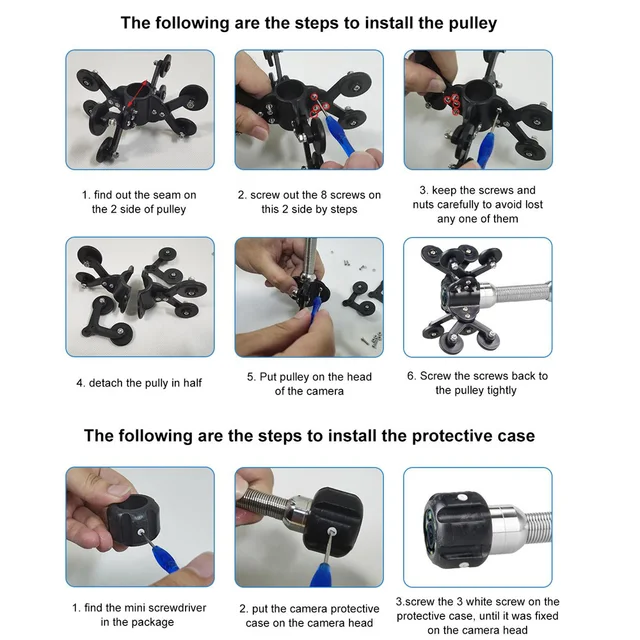 The following are the steps to install the pulley

1. find out the seam on the 2 side of pulley

2. screw out the 8 screws on this 2 side by steps

3. keep the screws and nuts carefully to avoid lost any one of them

4. detach the pully in half

5. Put pulley on the head of the camera

6. Screw the screws back to the pulley tightly

The following are the steps to install the protective case

1. find the mini screwdriver in the package

2. put the camera protective case on the camera head

3.screw the 3 white screw on the protective case, until it was fixed on the camera head