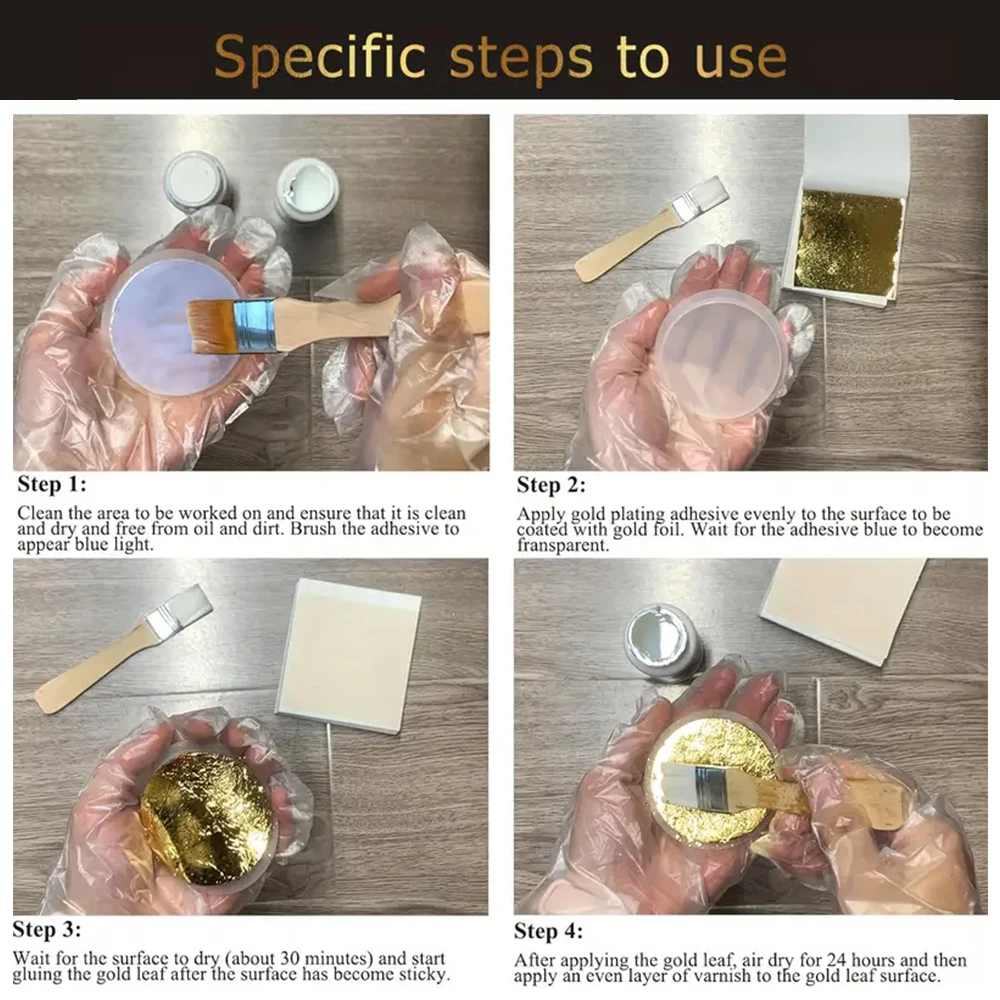 Specific steps to use

Step 1:

Clean the area to be worked on and ensure that it is clean and dry and free from oil and dirt. Brush the adhesive to appear blue light.

Step 2:

Apply gold plating adhesive evenly to the surface to be coated with gold foil. Wait for the adhesive blue to become transparent.

Step 3:

Wait for the surface to dry (about 30 minutes) and start gluing the gold leaf after the surface has become sticky.

Step 4:

After applying the gold leaf, air dry for 24 hours and then apply an even layer of varnish to the gold leaf surface.