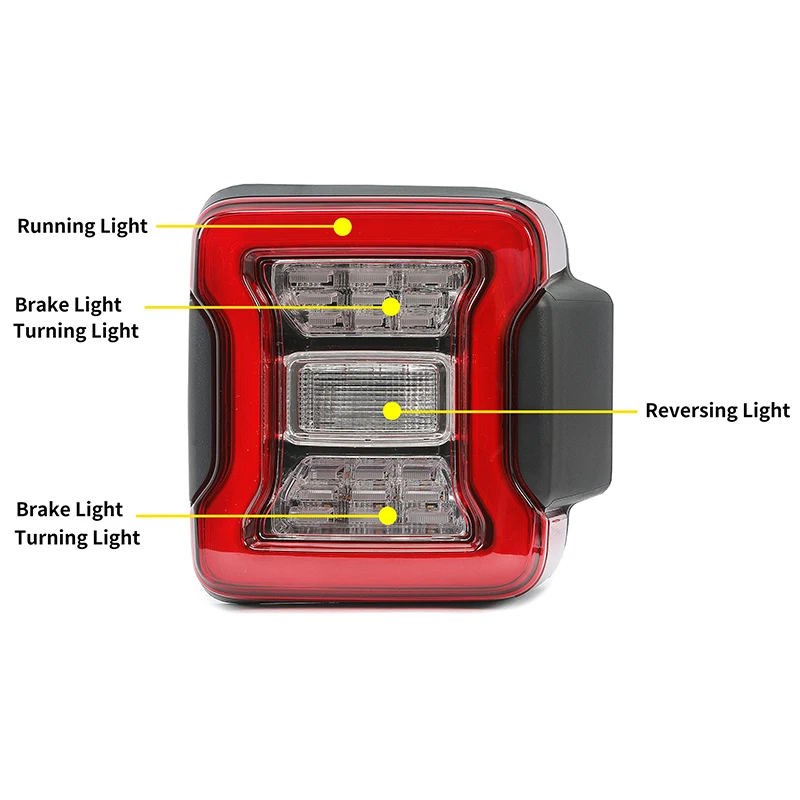 Running Light

Brake Light
Turning Light

Reversing Light

Brake Light
Turning Light