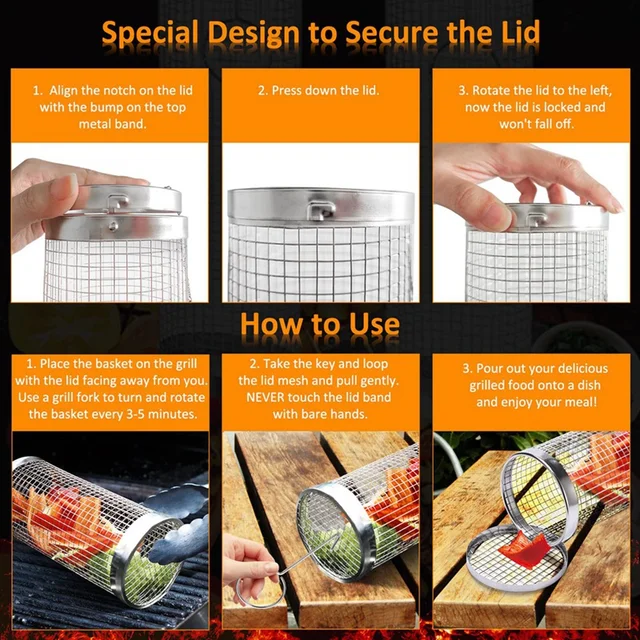 Special Design to Secure the Lid

1. Align the notch on the lid with the bump on the top metal band.

2. Press down the lid.

3. Rotate the lid to the left, now the lid is locked and won't fall off.

How to Use

1. Place the basket on the grill with the lid facing away from you. Use a grill fork to turn and rotate the basket every 3-5 minutes.

2. Take the key and loop the lid mesh and pull gently. NEVER touch the lid band with bare hands.

3. Pour out your delicious grilled food onto a dish and enjoy your meal!