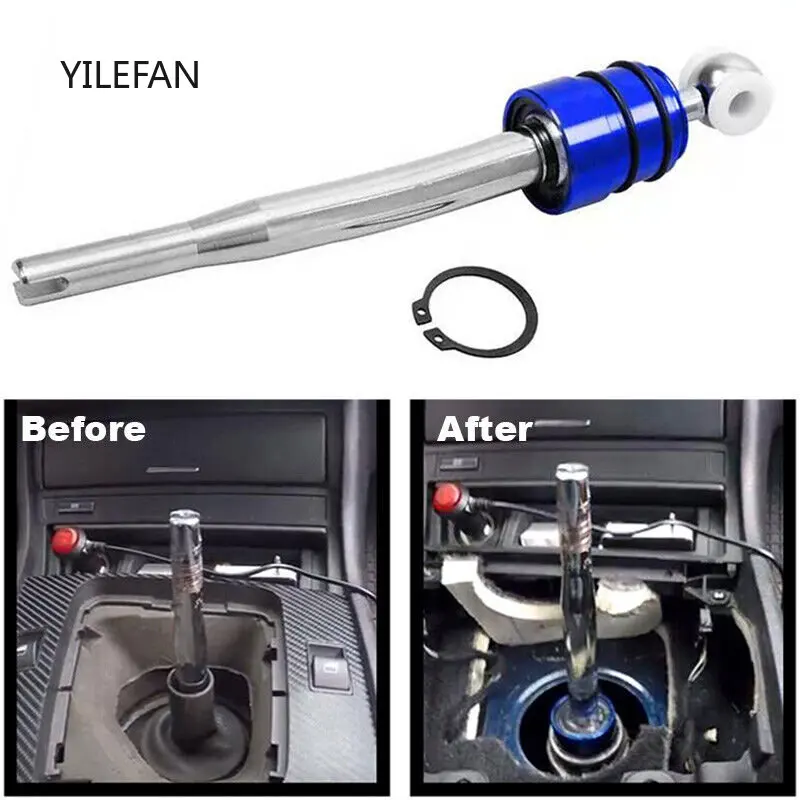 YILEFAN

Before

After