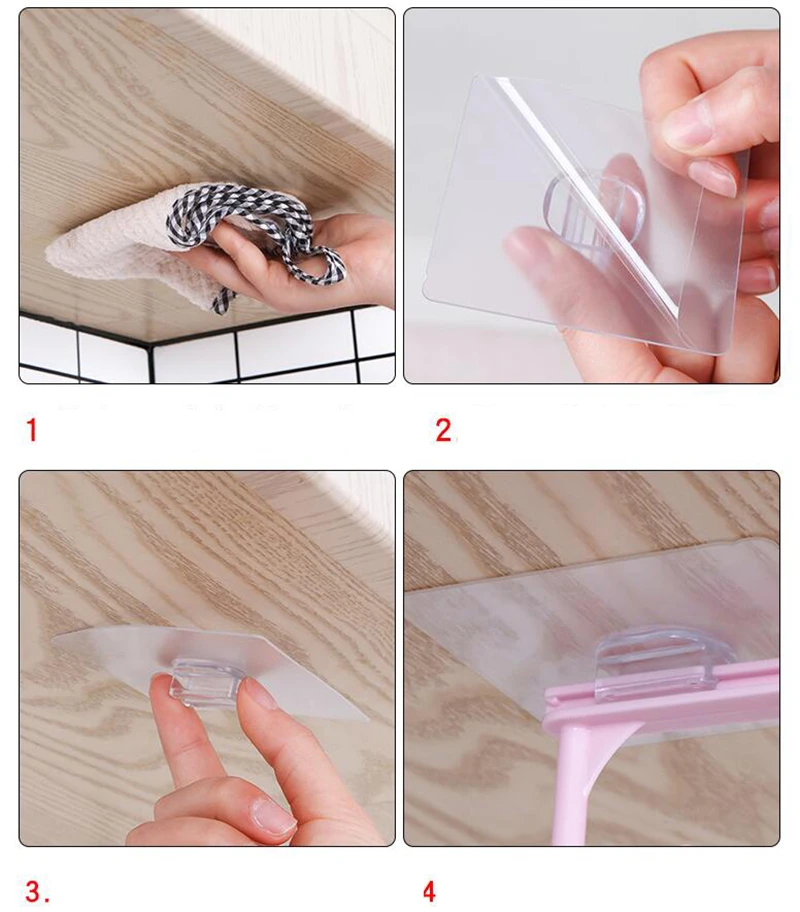 1

2.

3.

4