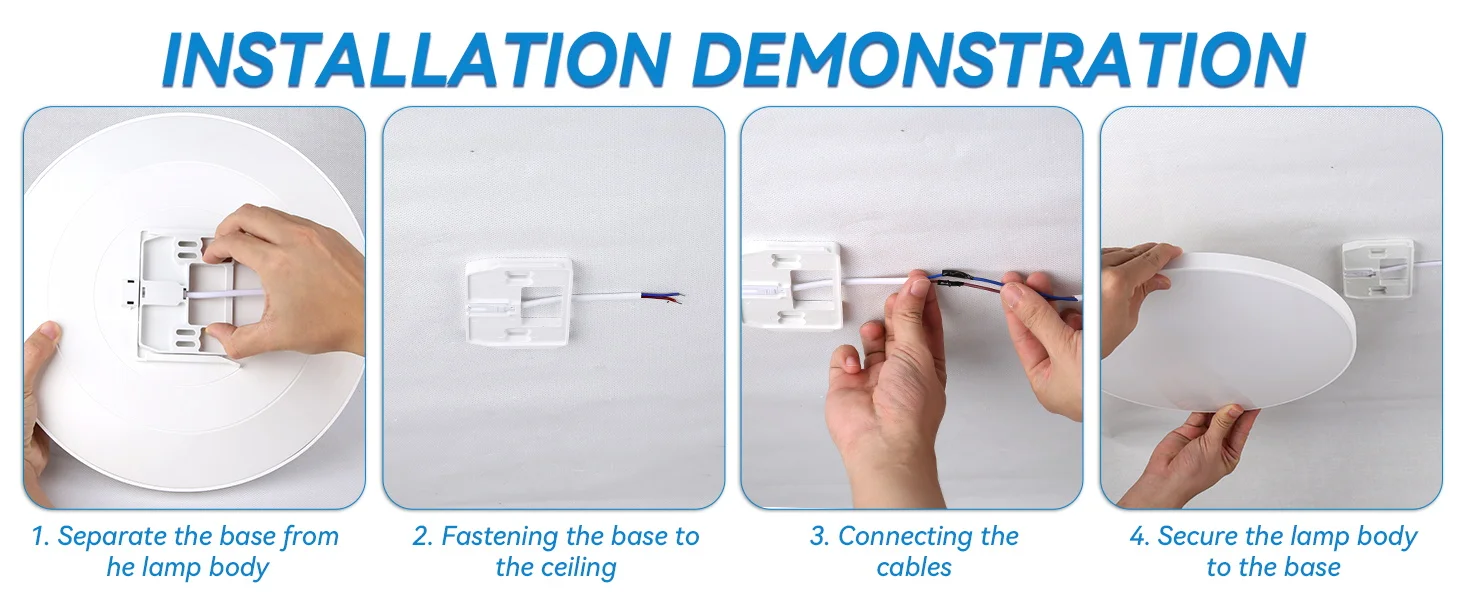 INSTALLATION DEMONSTRATION

1. Separate the base from he lamp body

2. Fastening the base to the ceiling

3. Connecting the cables

4. Secure the lamp body to the base