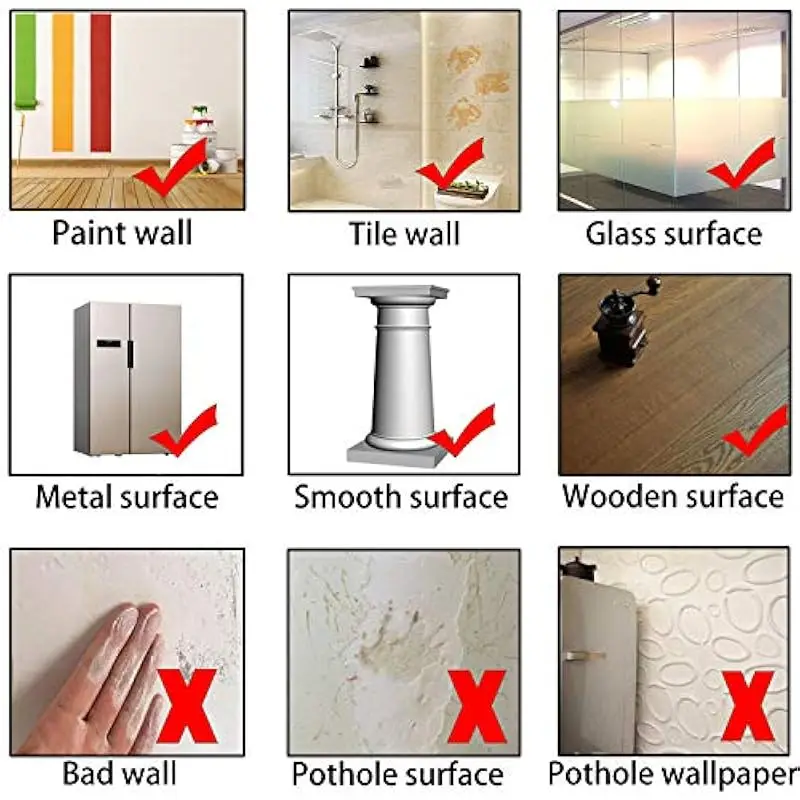 Paint wall

Tile wall

Glass surface

Metal surface

Smooth surface

Wooden surface

X
Bad wall

X
Pothole surface

X
Pothole wallpaper