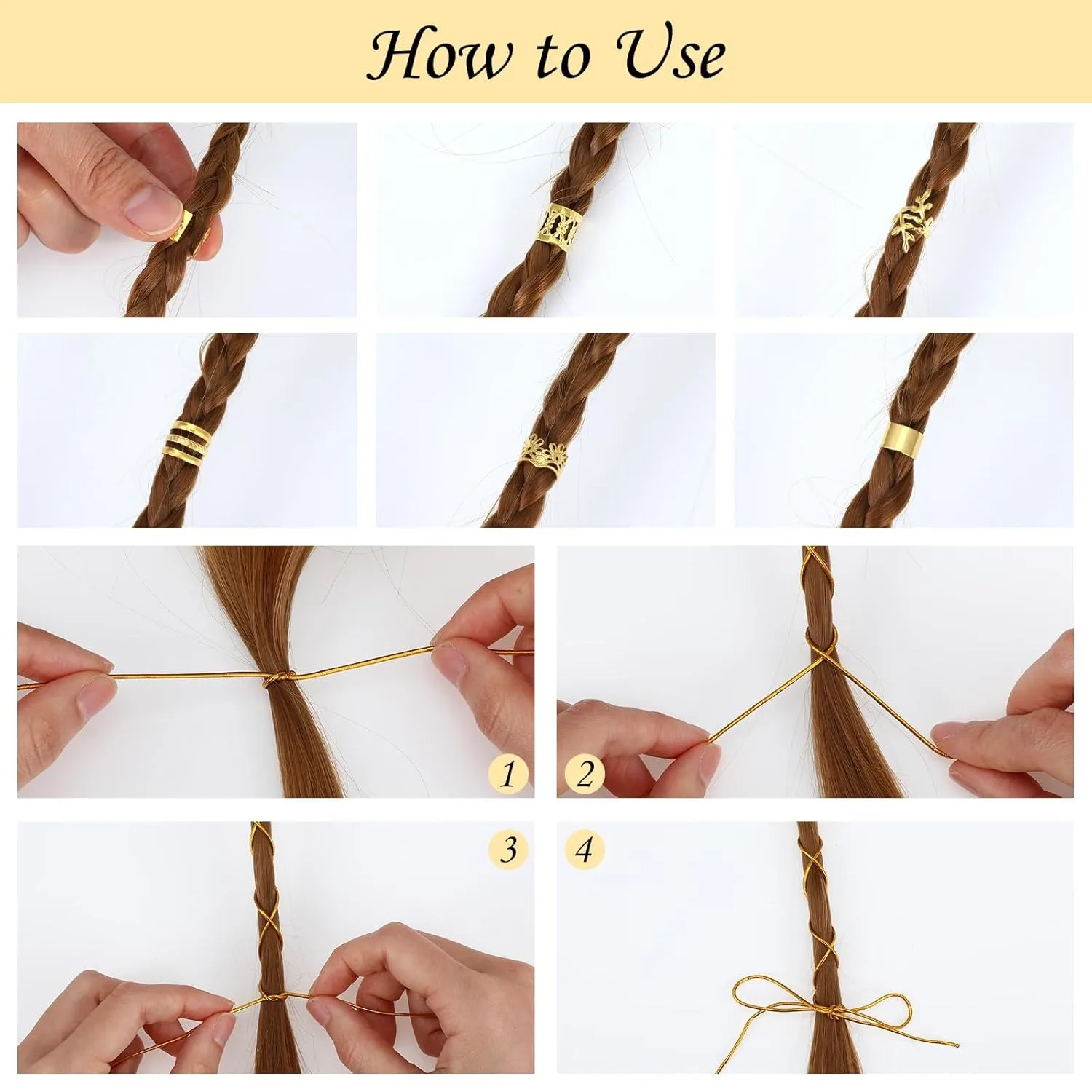 How to Use

1

2

3

4