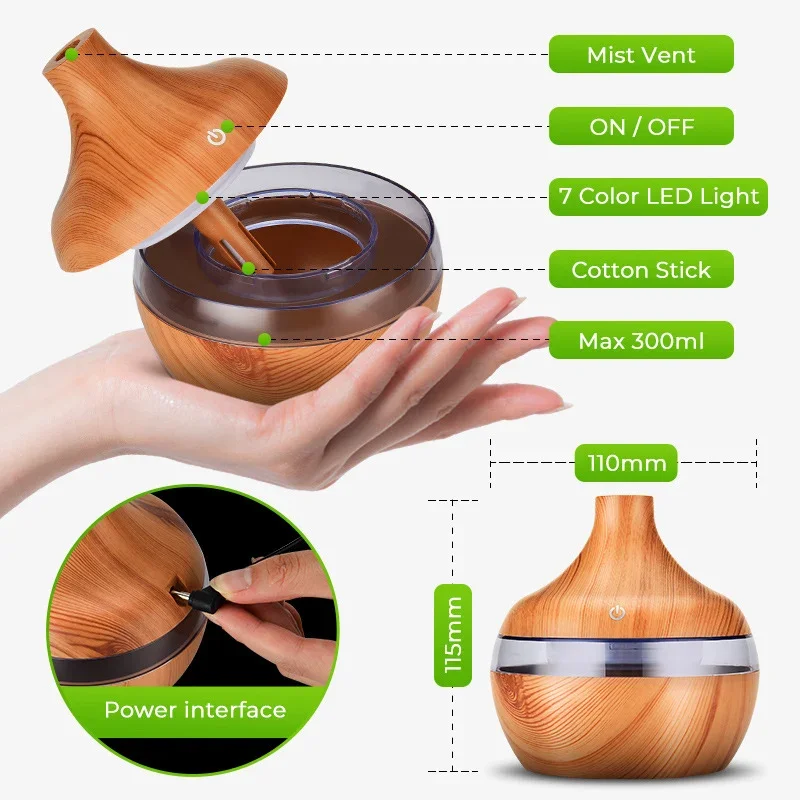 Mist Vent
ON / OFF
7 Color LED Light
Cotton Stick
Max 300ml
110mm
115mm
Power interface