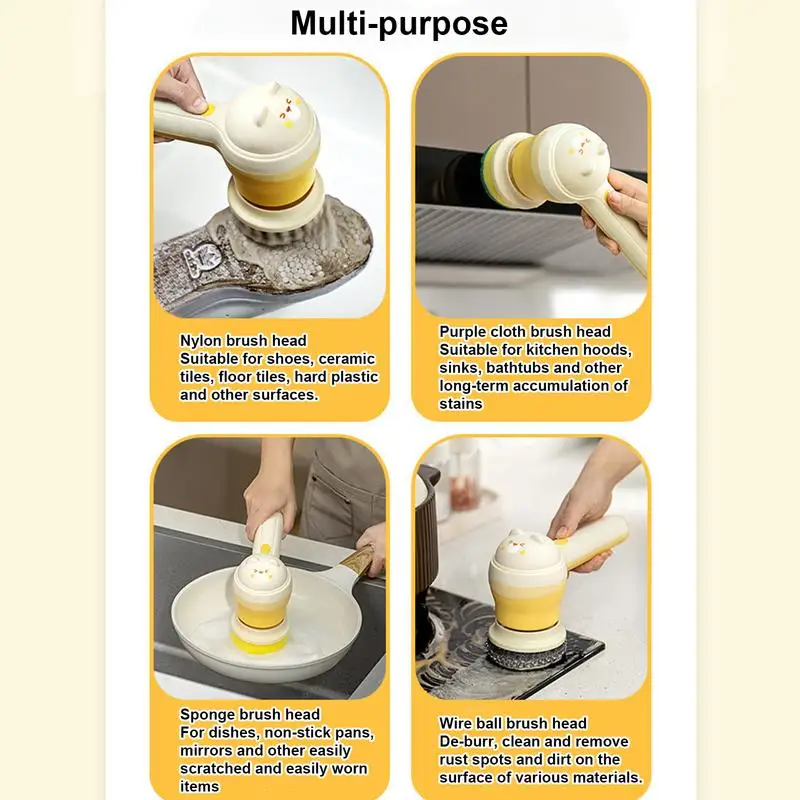 Multi-purpose

Nylon brush head
Suitable for shoes, ceramic tiles, floor tiles, hard plastic and other surfaces.

Purple cloth brush head
Suitable for kitchen hoods, sinks, bathtubs and other long-term accumulation of stains

Sponge brush head
For dishes, non-stick pans, mirrors and other easily scratched and easily worn items

Wire ball brush head
De-burr, clean and remove rust spots and dirt on the surface of various materials.