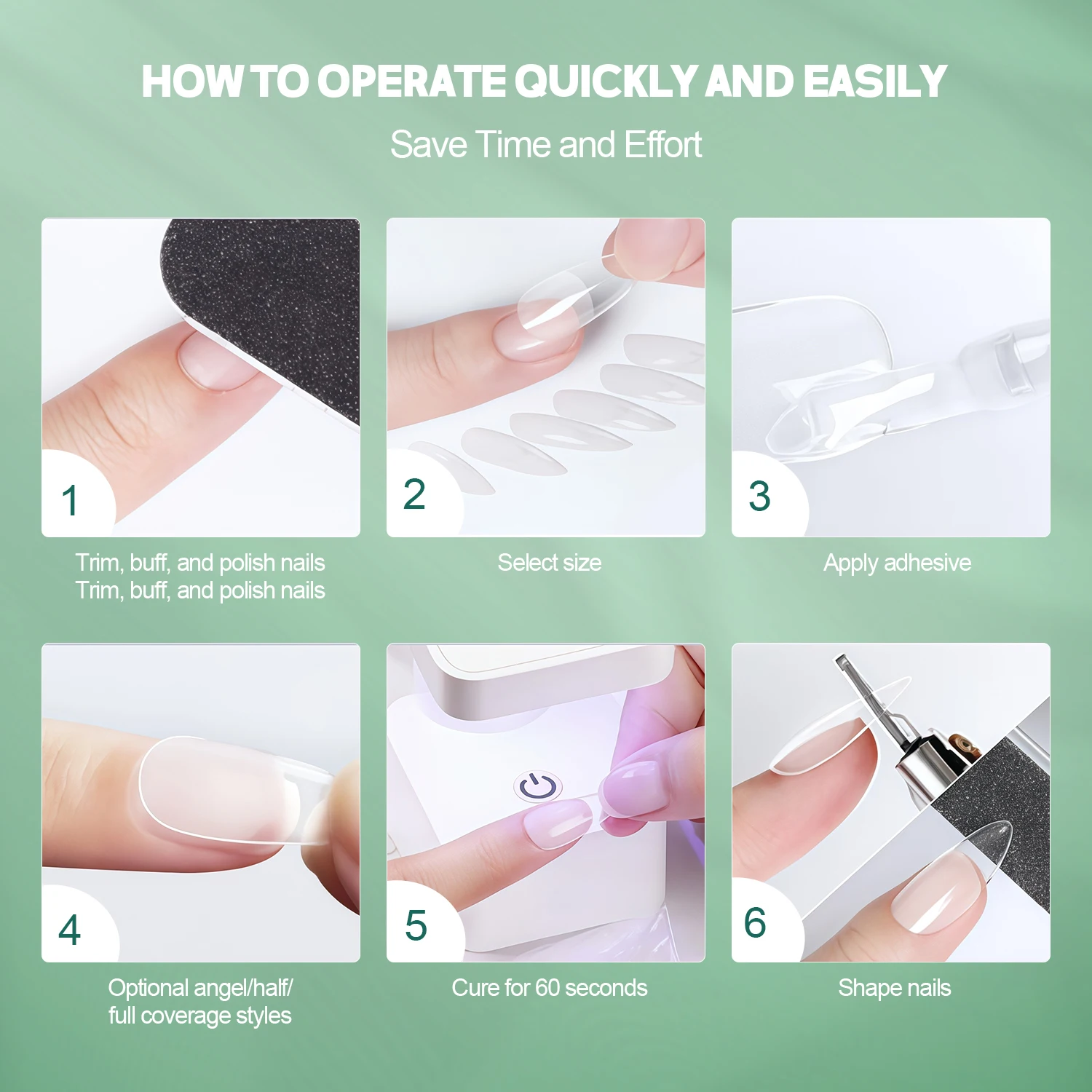 HOW TO OPERATE QUICKLY AND EASILY

Save Time and Effort

1

Trim, buff, and polish nails
Trim, buff, and polish nails

2

Select size

3

Apply adhesive

4

Optional angel/half/
full coverage styles

5

Cure for 60 seconds

6

Shape nails