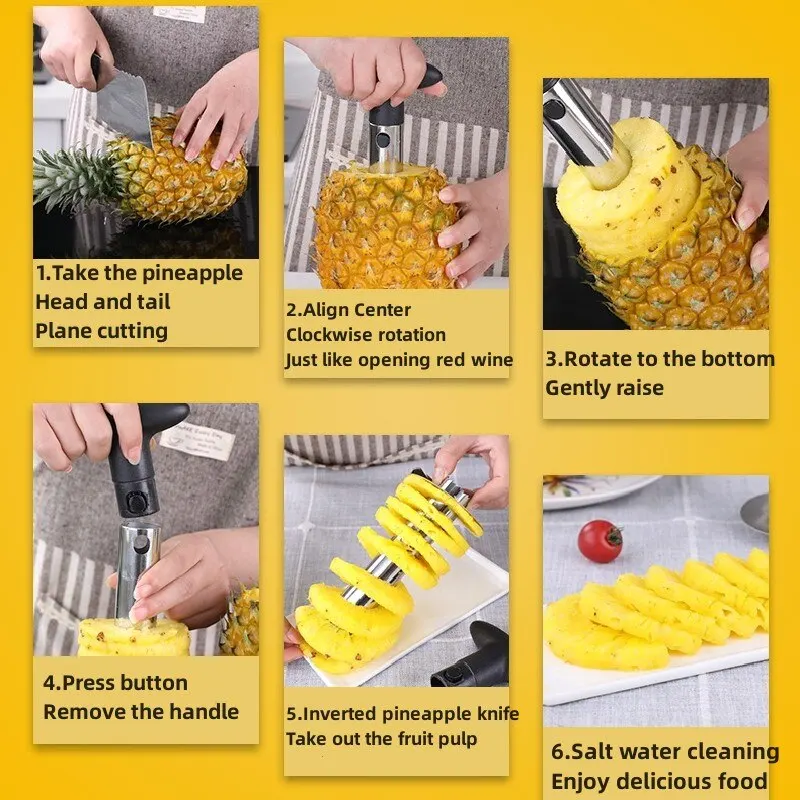 1.Take the pineapple
Head and tail
Plane cutting

2.Align Center
Clockwise rotation
Just like opening red wine

3.Rotate to the bottom
Gently raise

4.Press button
Remove the handle

5.Inverted pineapple knife
Take out the fruit pulp

6.Salt water cleaning
Enjoy delicious food