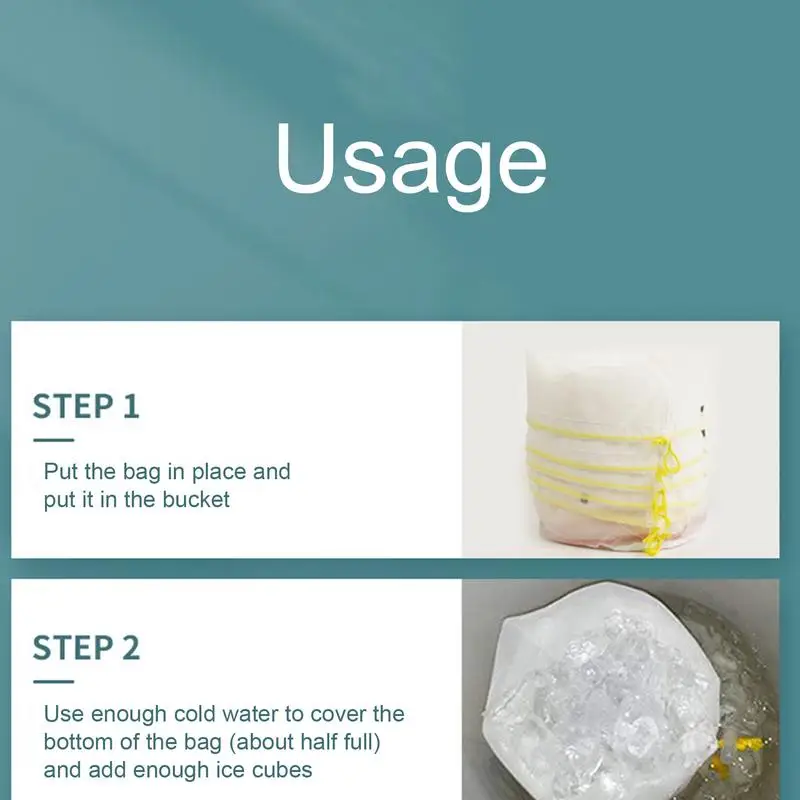 Usage

STEP 1

Put the bag in place and put it in the bucket

STEP 2

Use enough cold water to cover the bottom of the bag (about half full) and add enough ice cubes