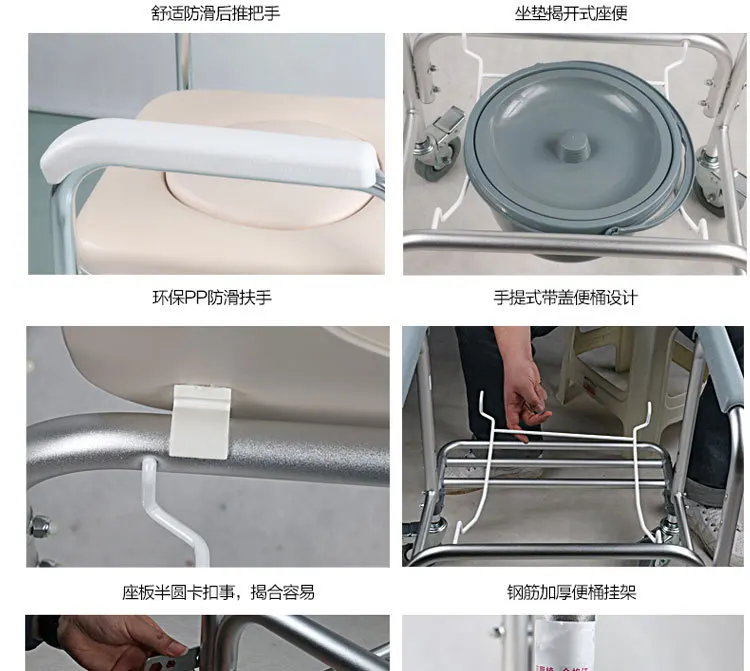 舒适防滑后推把手

坐垫揭开式座便

环保PP防滑扶手

手提式带盖便桶设计

座板半圆卡扣事，揭合容易

钢筋加厚便桶挂架