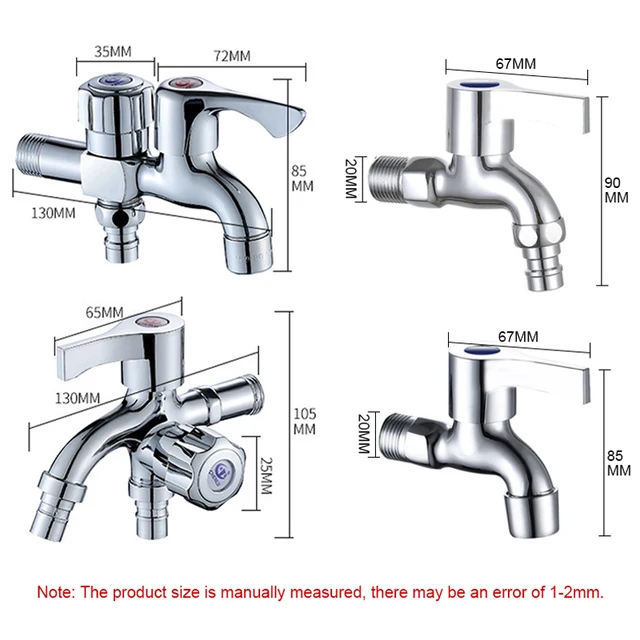 35MM
72MM
85 MM
130MM

67MM
20MM
90 MM

65MM
130MM
105 MM
25MM

67MM
20MM
85 MM

Note: The product size is manually measured, there may be an error of 1-2mm.