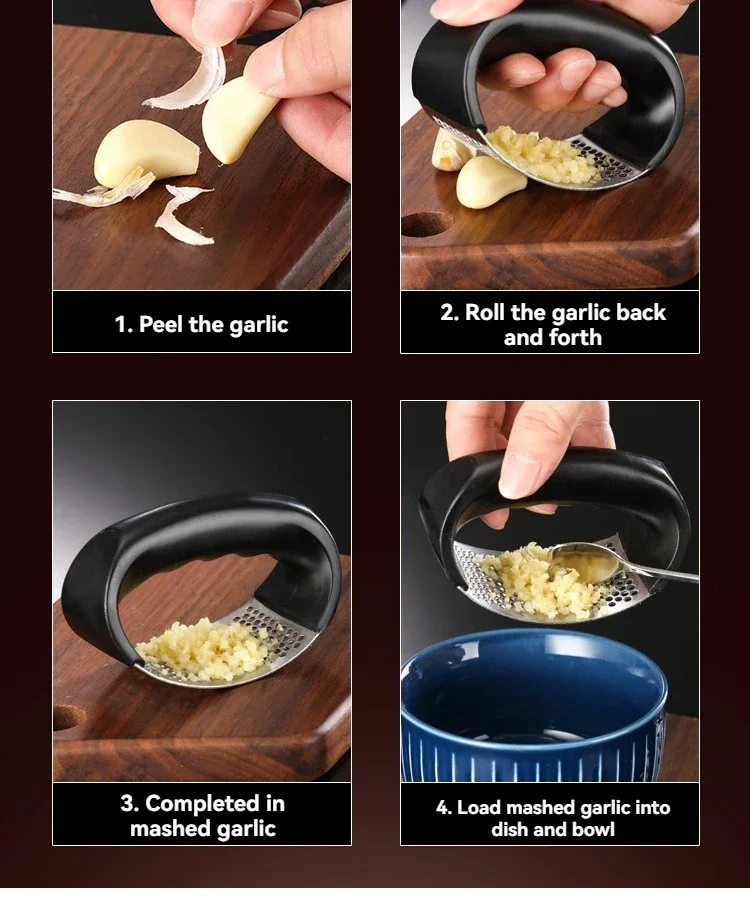 1. Peel the garlic

2. Roll the garlic back and forth

3. Completed in mashed garlic

4. Load mashed garlic into dish and bowl