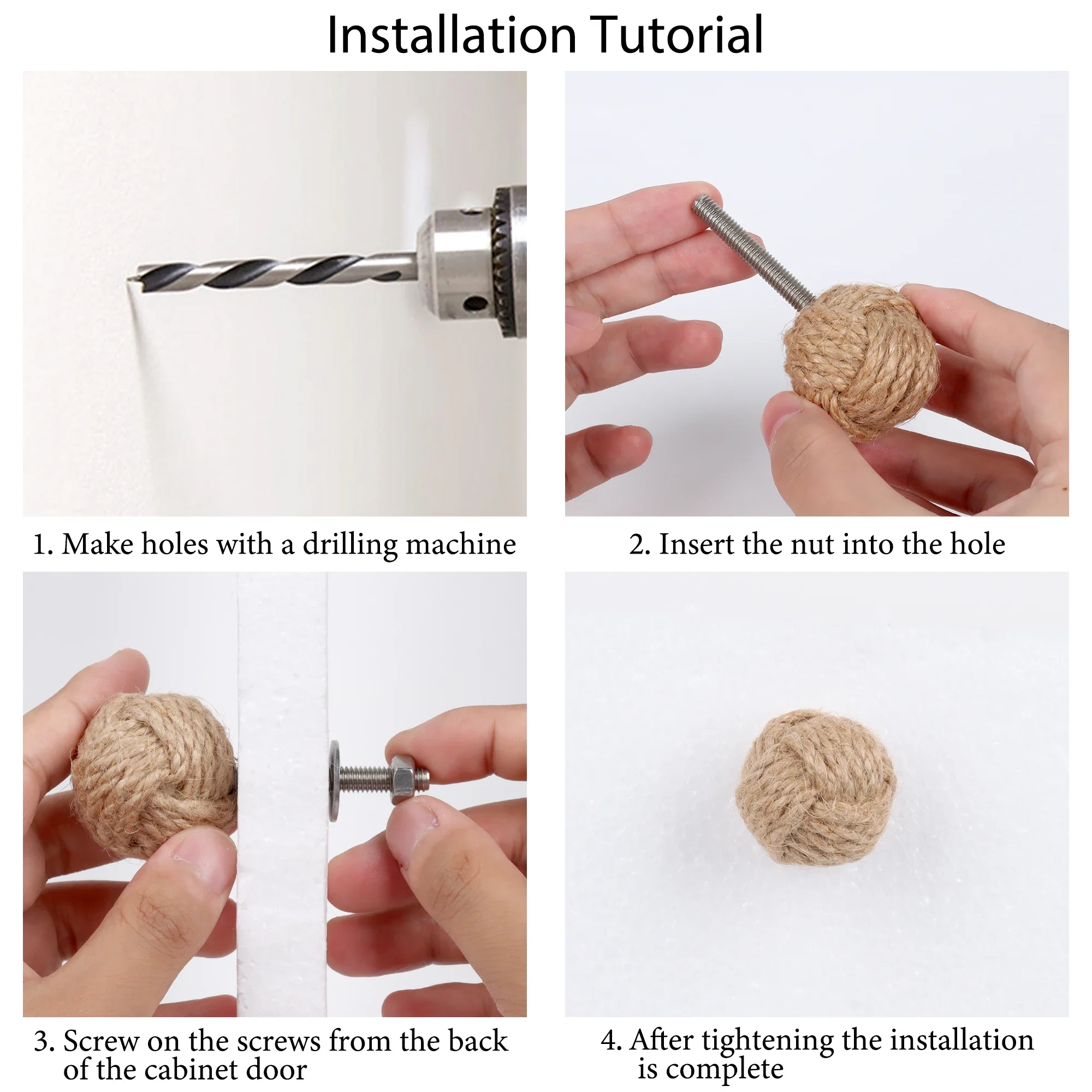 Installation Tutorial

1. Make holes with a drilling machine

2. Insert the nut into the hole

3. Screw on the screws from the back of the cabinet door

4. After tightening the installation is complete