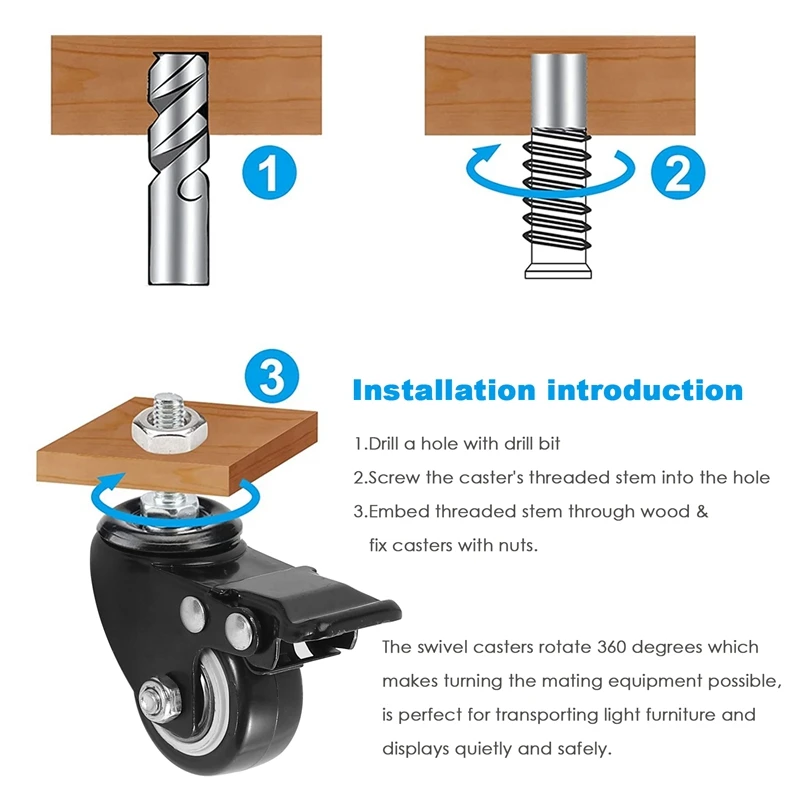 1

2

3

Installation introduction

1.Drill a hole with drill bit

2.Screw the caster's threaded stem into the hole

3.Embed threaded stem through wood & fix casters with nuts.

The swivel casters rotate 360 degrees which makes turning the mating equipment possible, is perfect for transporting light furniture and displays quietly and safely.