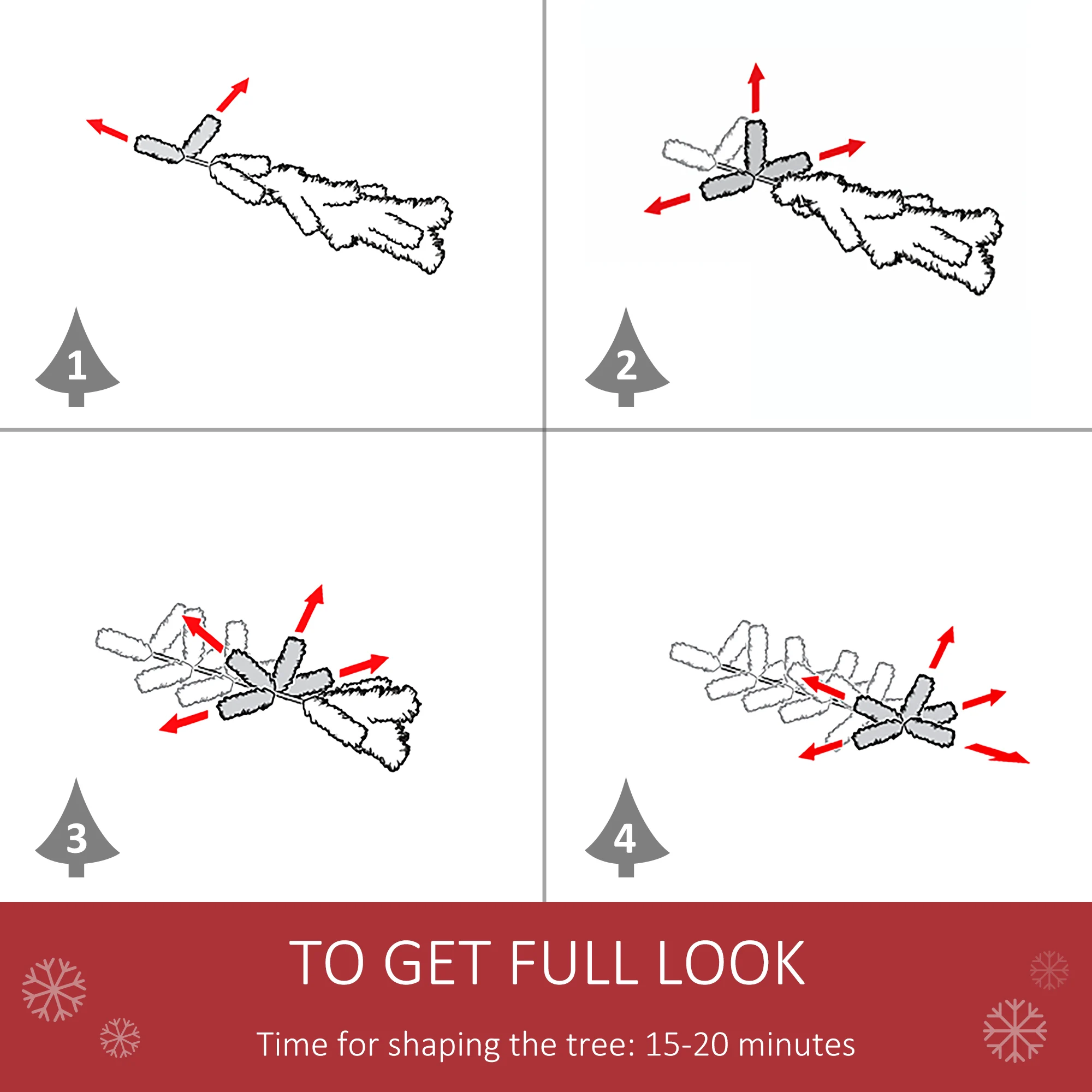 1

2

3

4

TO GET FULL LOOK

Time for shaping the tree: 15-20 minutes