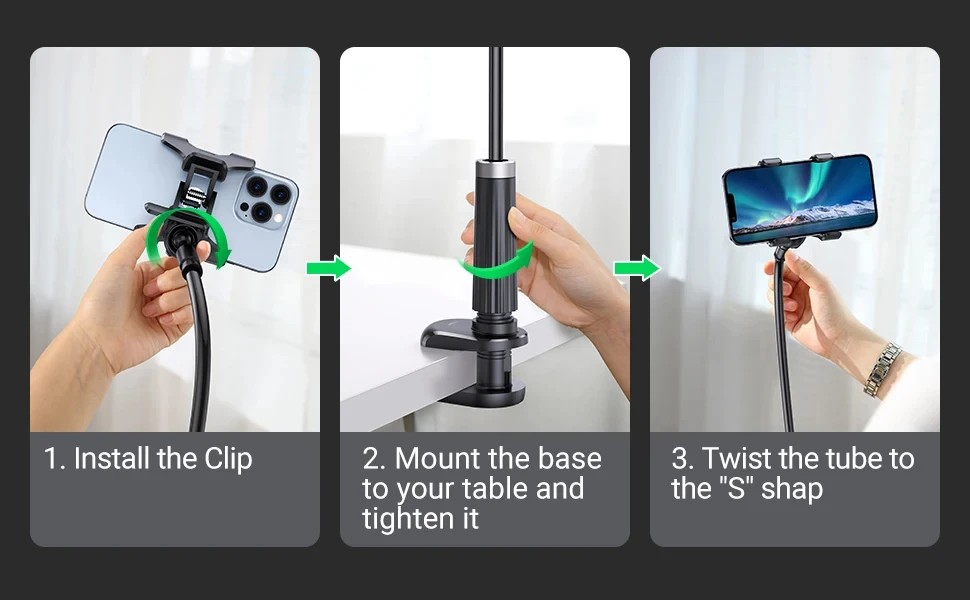 1. Install the Clip

2. Mount the base to your table and tighten it

3. Twist the tube to the "S" shap