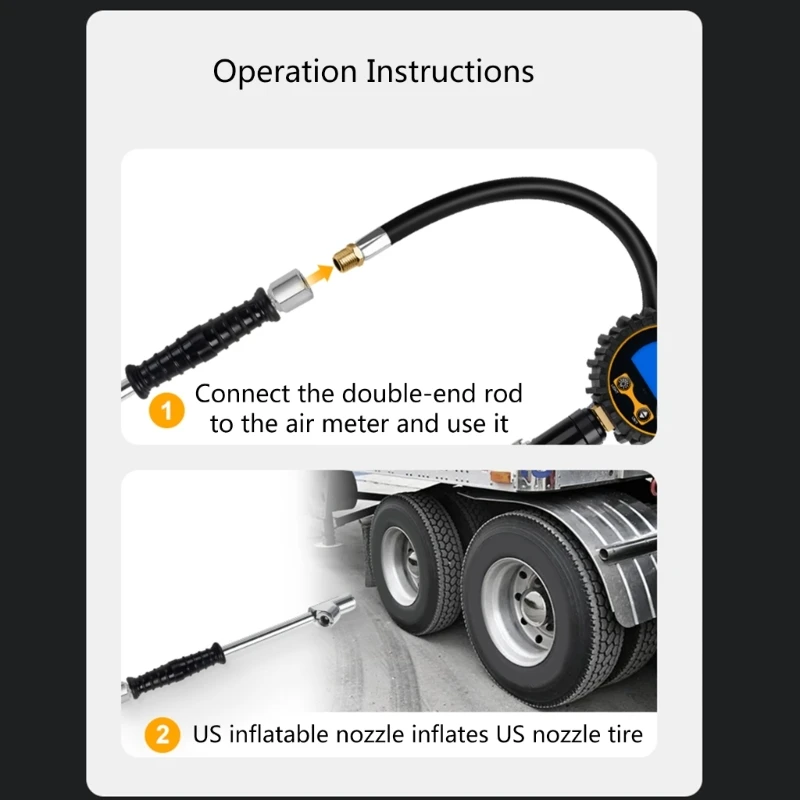 Operation Instructions

1 Connect the double-end rod to the air meter and use it

2 US inflatable nozzle inflates US nozzle tire