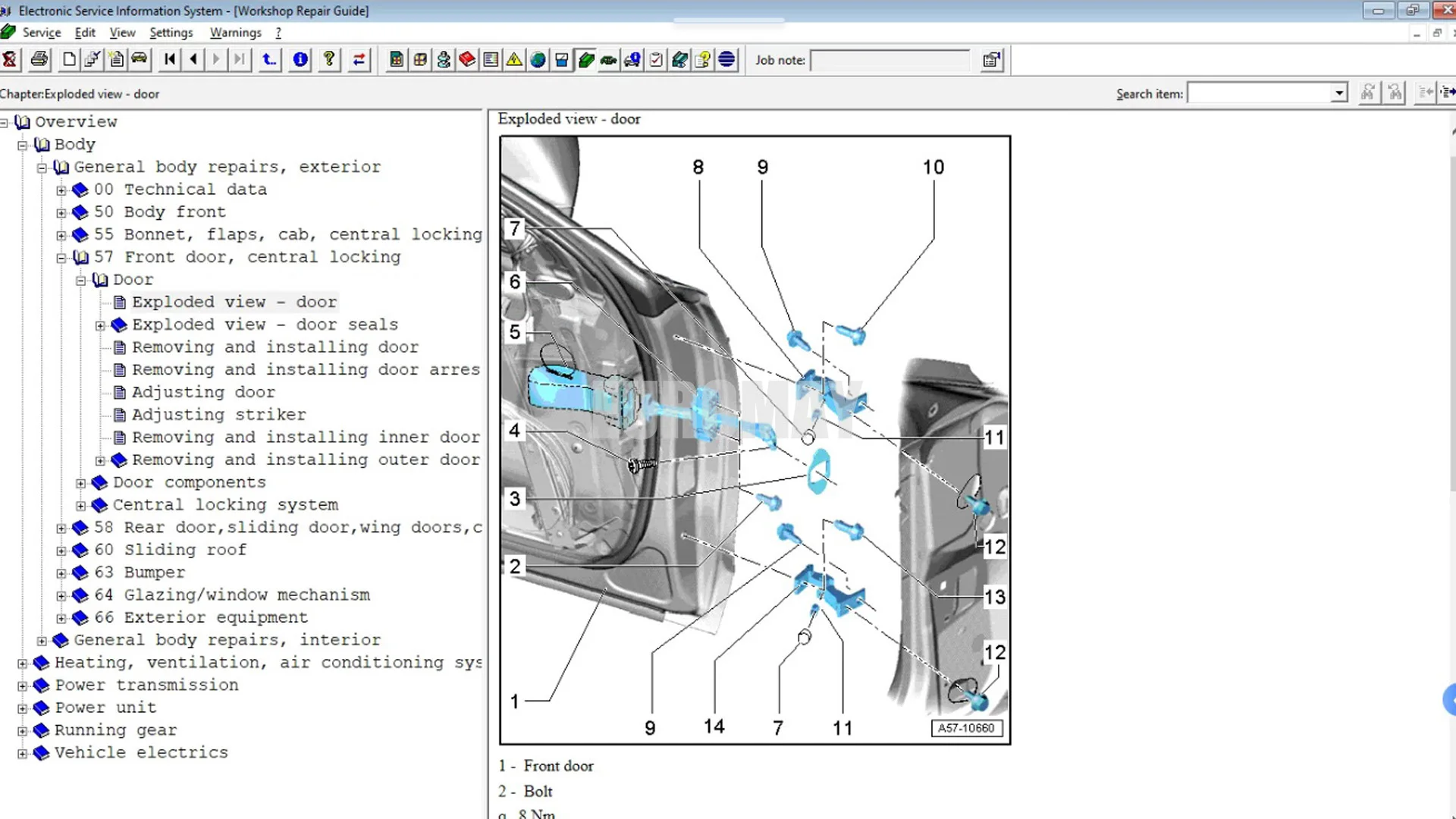 Electronic Service Information System - [Workshop Repair Guide]

Service Edit View Settings Warnings ?

Job note:

Chapter:Exploded view - door

Search item:

Overview
Body
General body repairs, exterior
00 Technical data
50 Body front
55 Bonnet, flaps, cab, central locking
57 Front door, central locking
Door
Exploded view - door
Exploded view - door seals
Removing and installing door
Removing and installing door arres
Adjusting door
Adjusting striker
Removing and installing inner door
Removing and installing outer door
Door components
Central locking system
58 Rear door,sliding door,wing doors,c
60 Sliding roof
63 Bumper
64 Glazing/window mechanism
66 Exterior equipment
General body repairs, interior
Heating, ventilation, air conditioning sys
Power transmission
Power unit
Running gear
Vehicle electrics

Exploded view - door

8 9 10 7 6 5 4 3 2 1 11 12 13 12 9 14 7 11

A57-10660

1 - Front door

2 - Bolt

q 8 Nm