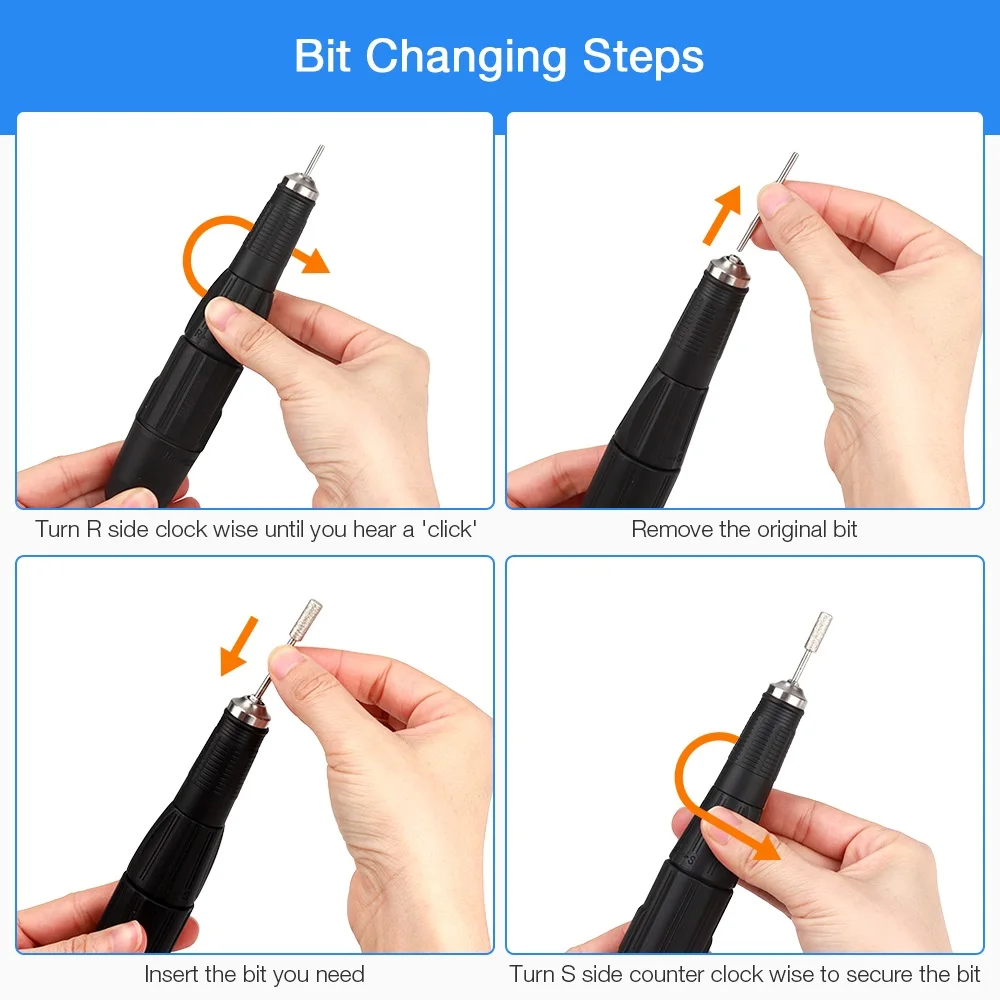 Bit Changing Steps

Turn R side clock wise until you hear a 'click'

Remove the original bit

Insert the bit you need

Turn S side counter clock wise to secure the bit