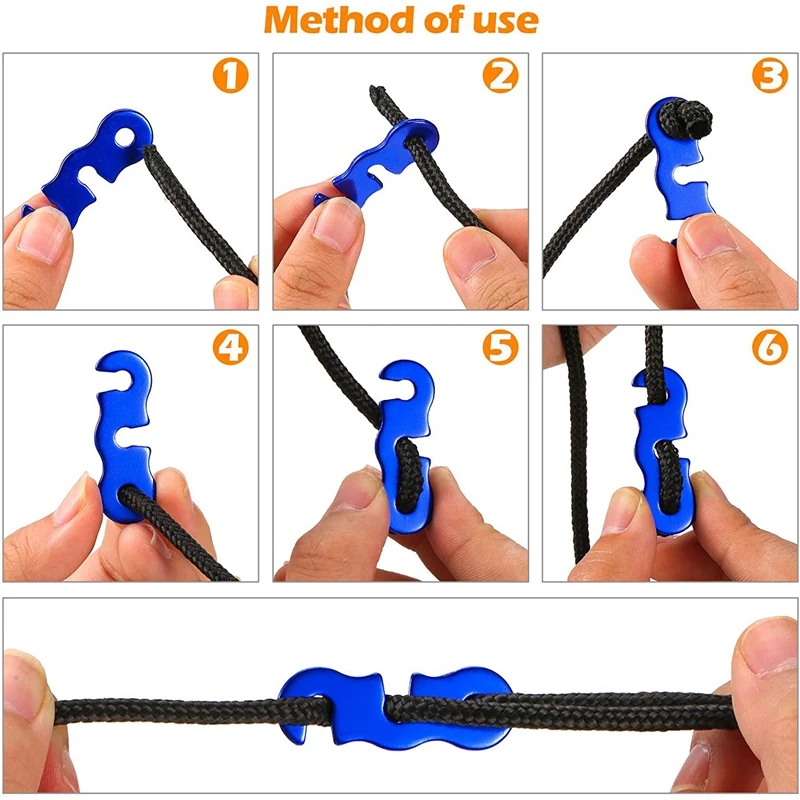 Method of use

1

2

3

4

5

6