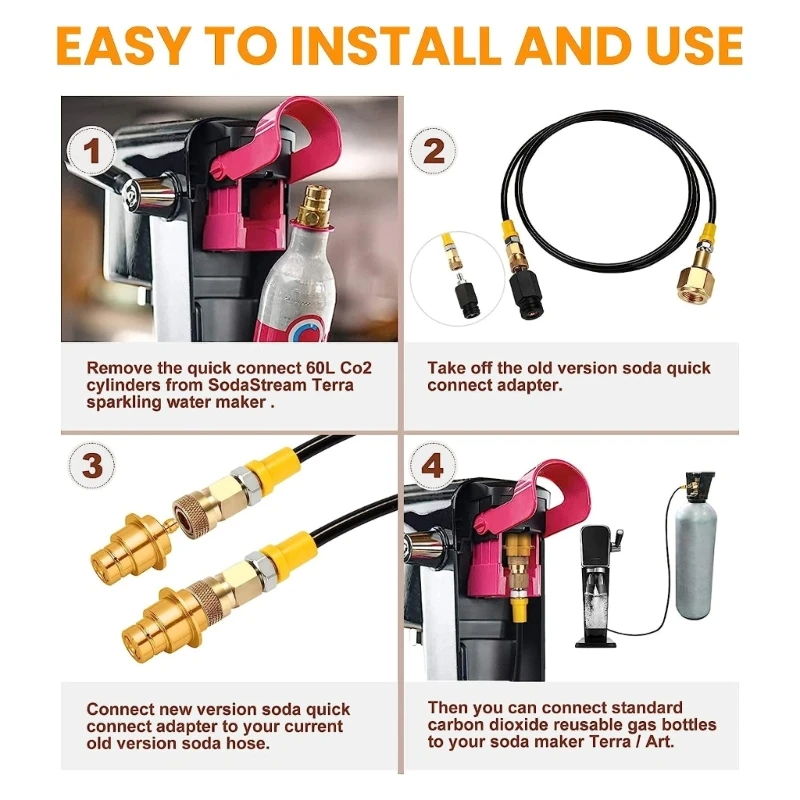 EASY TO INSTALL AND USE

1

Remove the quick connect 60L Co2 cylinders from SodaStream Terra sparkling water maker .

2

Take off the old version soda quick connect adapter.

3

Connect new version soda quick connect adapter to your current old version soda hose.

4

Then you can connect standard carbon dioxide reusable gas bottles to your soda maker Terra / Art.