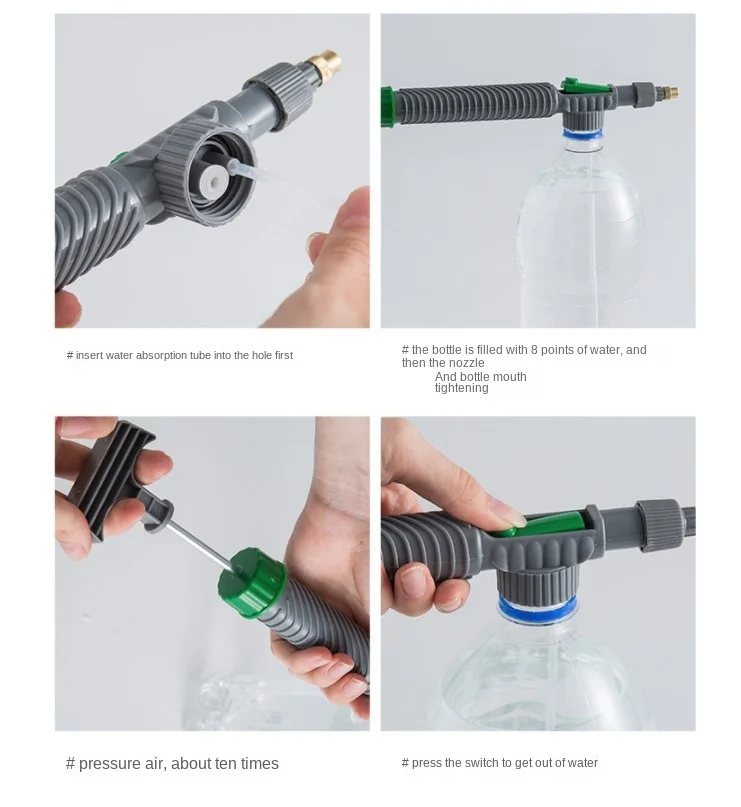 # insert water absorption tube into the hole first

# the bottle is filled with 8 points of water, and then the nozzle
And bottle mouth tightening

# pressure air, about ten times

# press the switch to get out of water