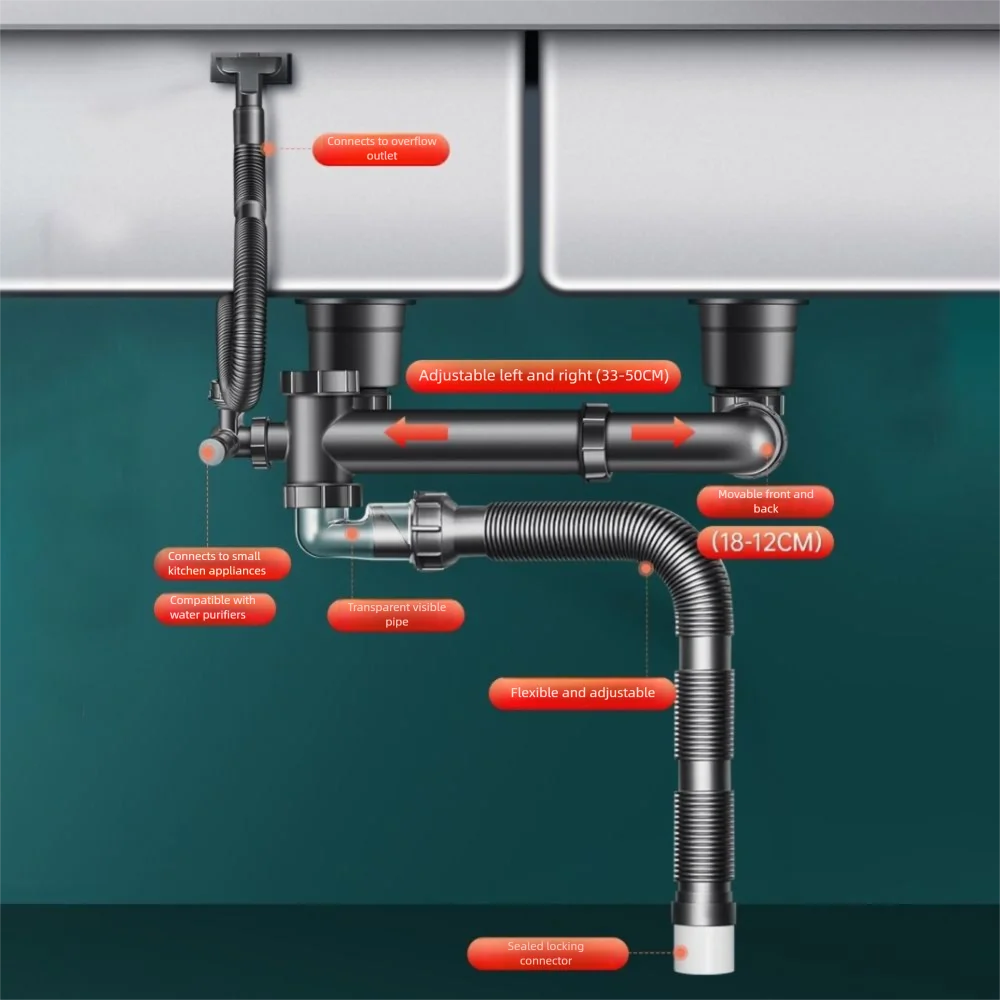 Connects to overflow outlet

Adjustable left and right (33-50CM)

Movable front and back

(18-12CM)

Connects to small kitchen appliances

Compatible with water purifiers

Transparent visible pipe

Flexible and adjustable

Sealed locking connector