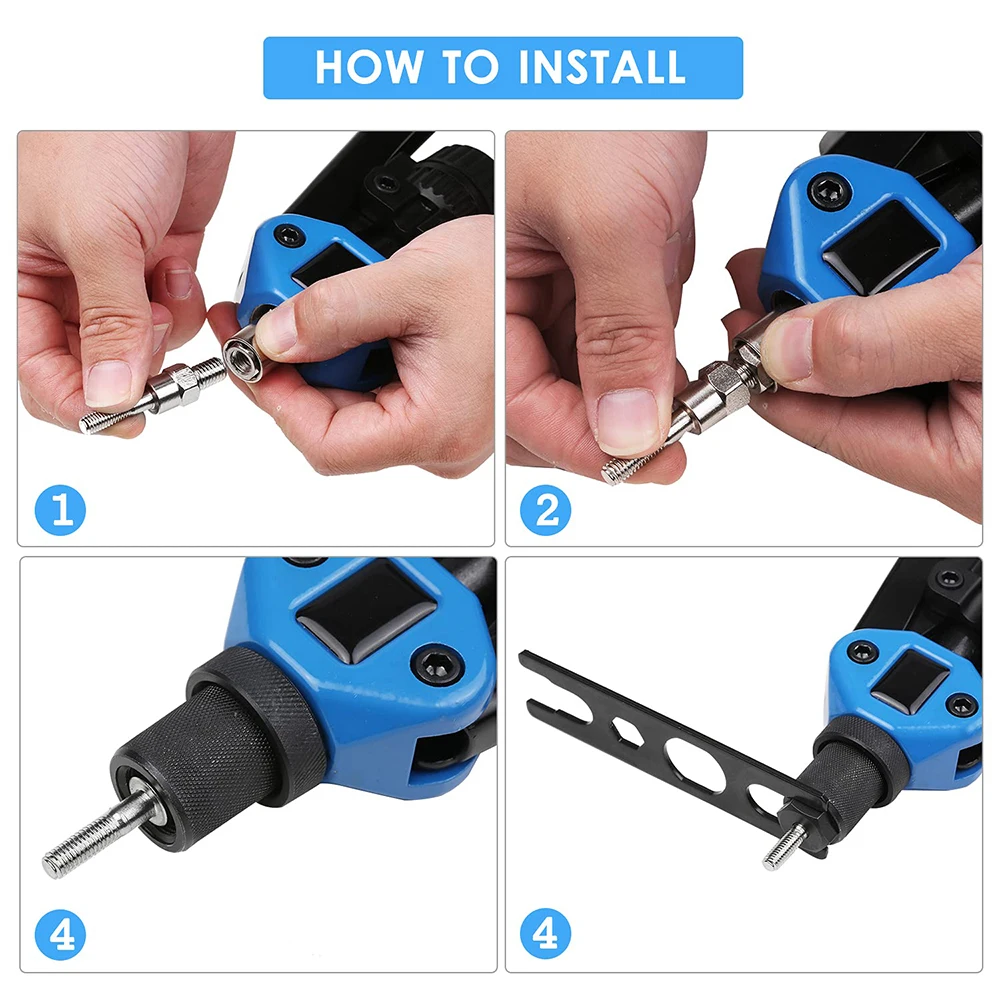 HOW TO INSTALL

1

2

4

4