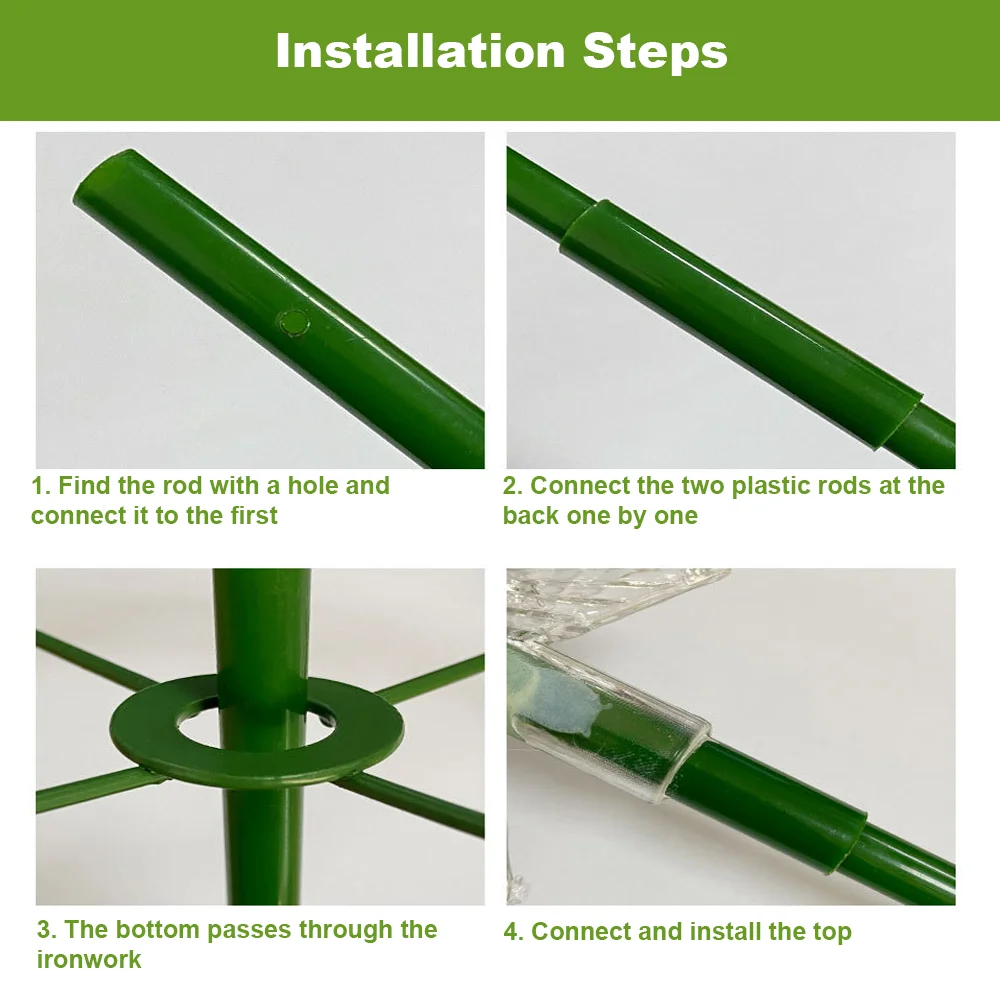 Installation Steps

1. Find the rod with a hole and connect it to the first

2. Connect the two plastic rods at the back one by one

3. The bottom passes through the ironwork

4. Connect and install the top