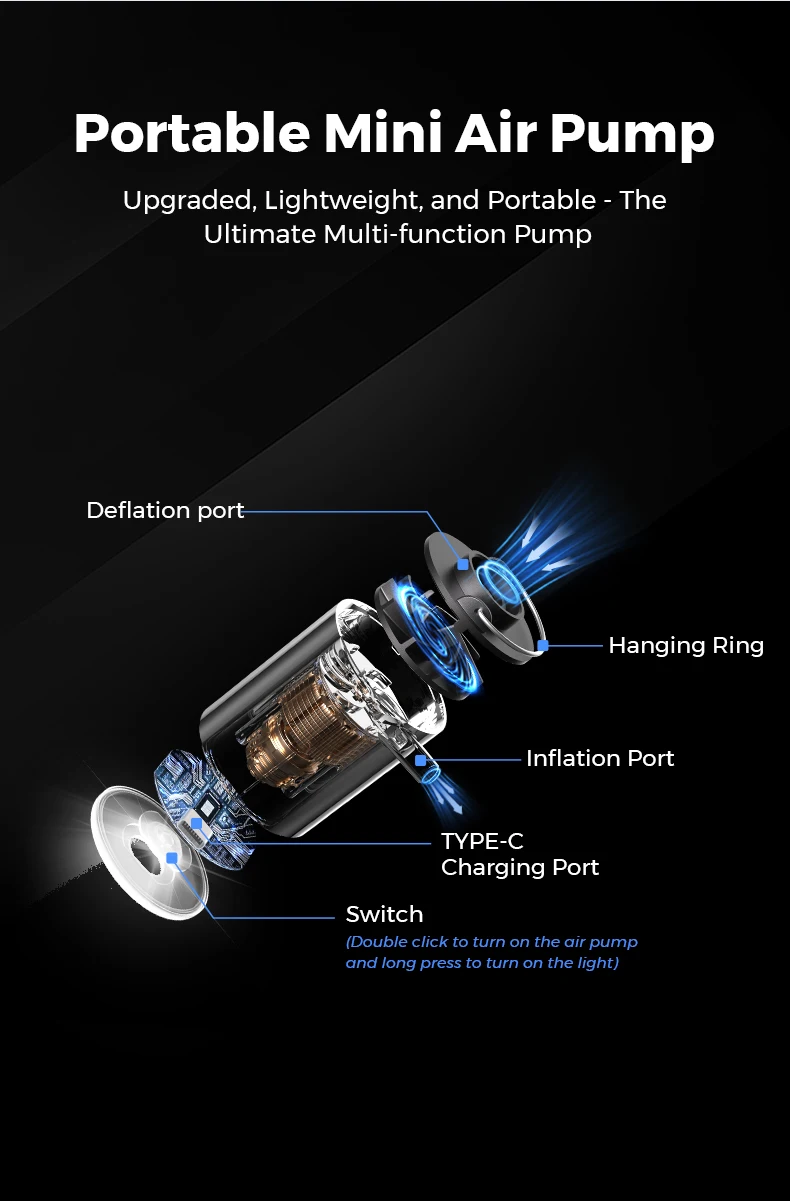 Portable Mini Air Pump

Upgraded, Lightweight, and Portable - The Ultimate Multi-function Pump

Deflation port

Hanging Ring

Inflation Port

TYPE-C
Charging Port

Switch
(Double click to turn on the air pump and long press to turn on the light)