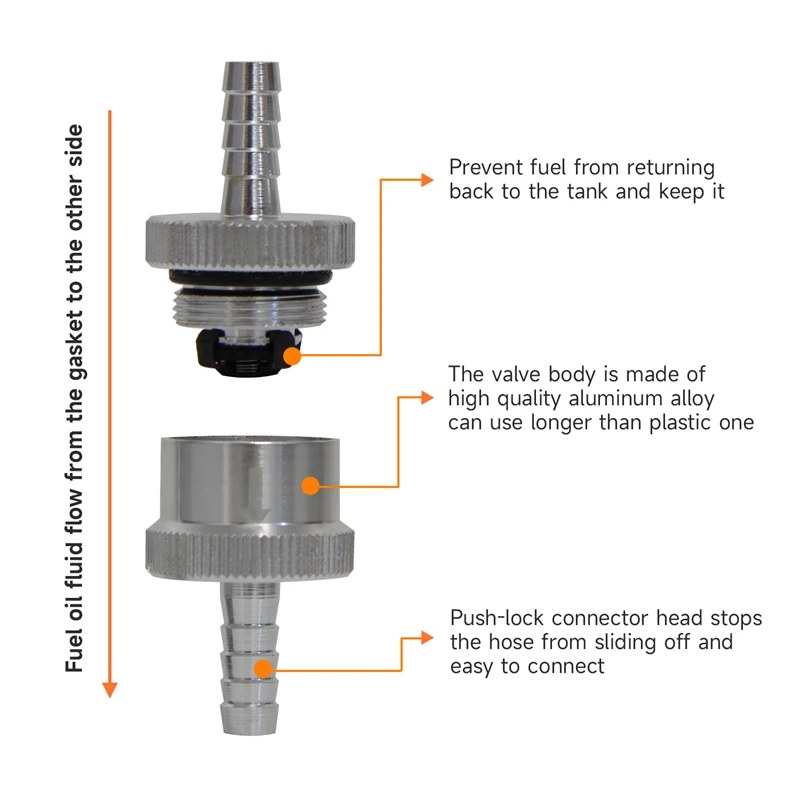 Fuel oil fluid flow from the gasket to the other side

Prevent fuel from returning back to the tank and keep it

The valve body is made of high quality aluminum alloy can use longer than plastic one

Push-lock connector head stops the hose from sliding off and easy to connect