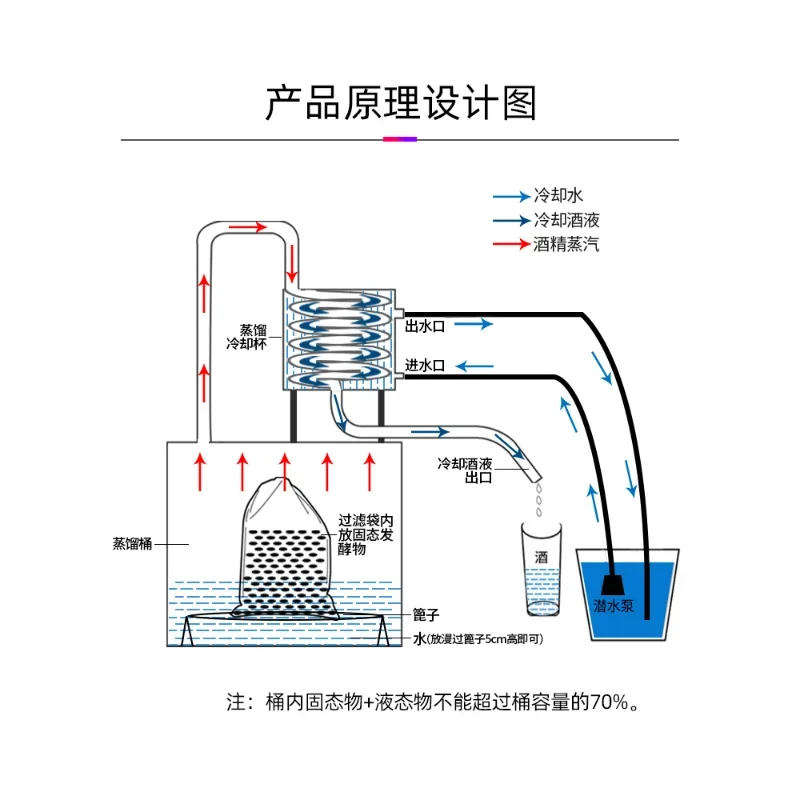 产品原理设计图

冷却水
冷却酒液
酒精蒸汽

蒸馏冷却杯

出水口

进水口

冷却酒液出口

蒸馏桶

过滤袋内放固态发酵物

酒

潜水泵

篦子

水(放漫过篦子5cm高即可)

注：桶内固态物+液态物不能超过桶容量的70%。