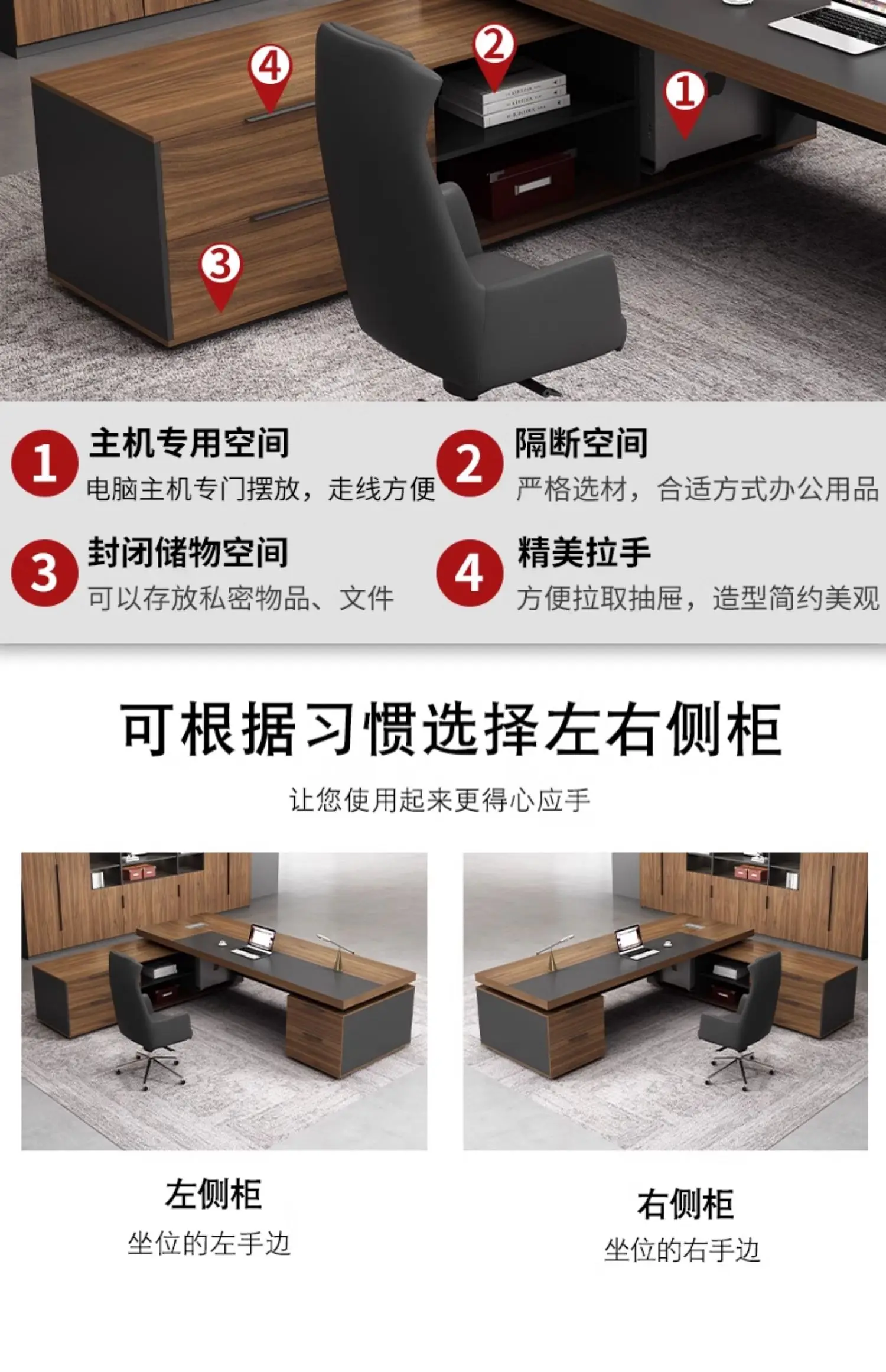 ④ ② ① ③

1 主机专用空间
电脑主机专门摆放，走线方便

2 隔断空间
严格选材，合适方式办公用品

3 封闭储物空间
可以存放私密物品、文件

4 精美拉手
方便拉取抽屉，造型简约美观

可根据习惯选择左右侧柜

让您使用起来更得心应手

左侧柜
坐位的左手边

右侧柜
坐位的右手边