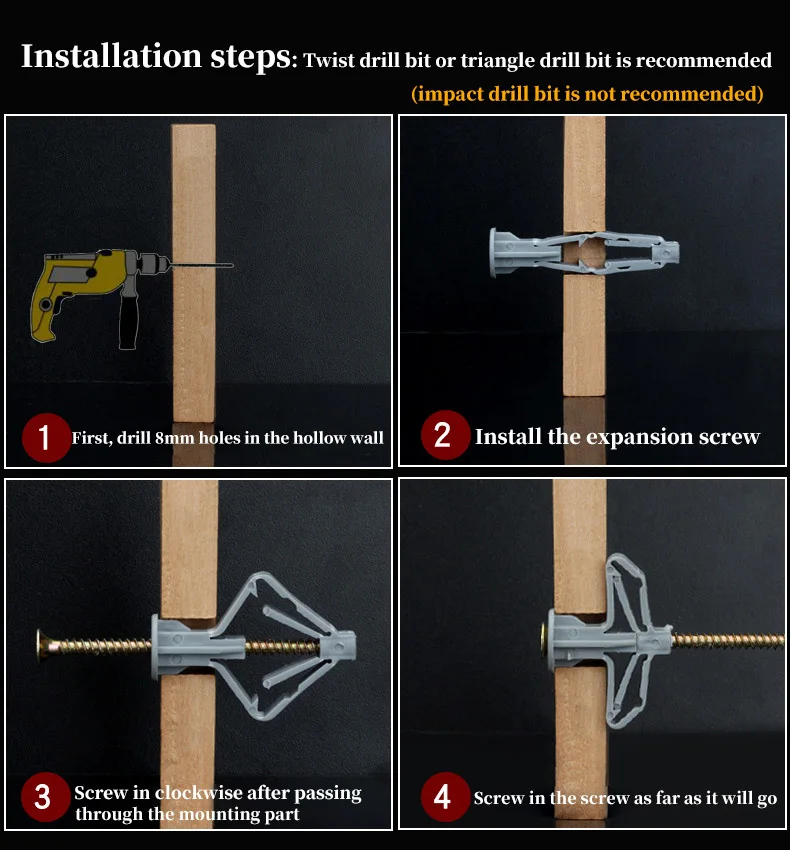 Installation steps: Twist drill bit or triangle drill bit is recommended
(impact drill bit is not recommended)

1 First, drill 8mm holes in the hollow wall

2 Install the expansion screw

3 Screw in clockwise after passing through the mounting part

4 Screw in the screw as far as it will go