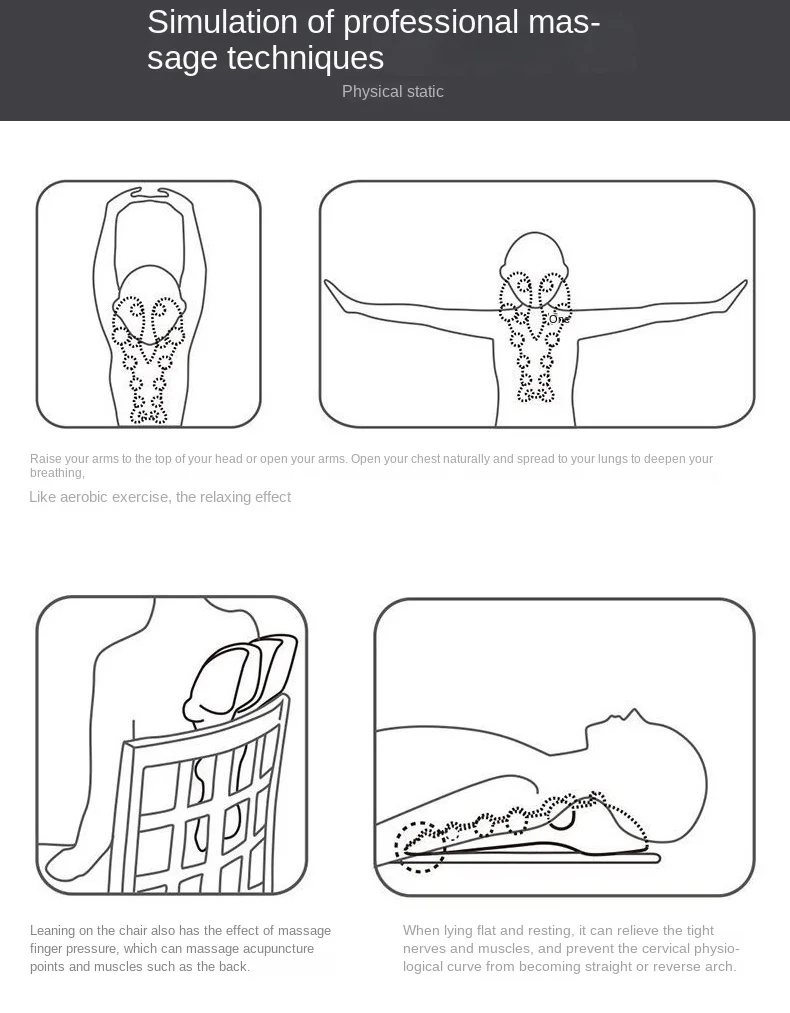 Simulation of professional massage techniques

Physical static

Raise your arms to the top of your head or open your arms. Open your chest naturally and spread to your lungs to deepen your breathing,

Like aerobic exercise, the relaxing effect

Leaning on the chair also has the effect of massage finger pressure, which can massage acupuncture points and muscles such as the back.

When lying flat and resting, it can relieve the tight nerves and muscles, and prevent the cervical physiological curve from becoming straight or reverse arch.