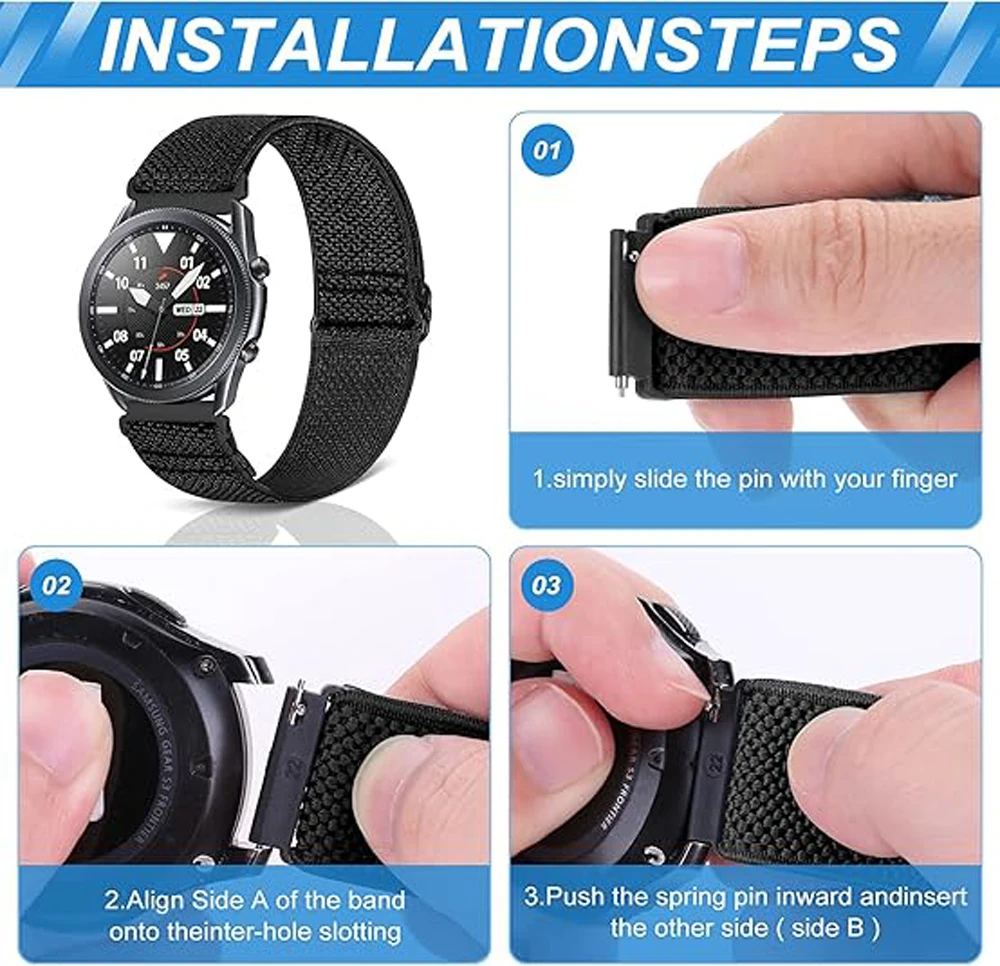 INSTALLATIONSTEPS

11
10
02
WED 22
08
04
07
05

01

1.simply slide the pin with your finger

02

SAMSUNG GEAR S3 FRONTIER
22

2.Align Side A of the band onto theinter-hole slotting

03

GEAR S3 FRONTIER
22

3.Push the spring pin inward andinsert the other side ( side B )