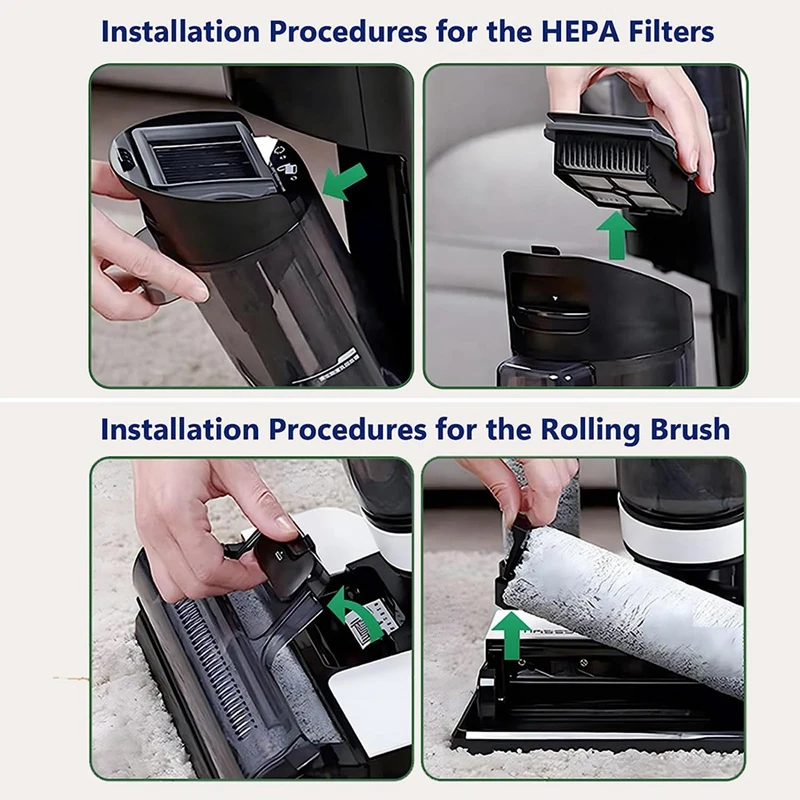 Installation Procedures for the HEPA Filters

Installation Procedures for the Rolling Brush