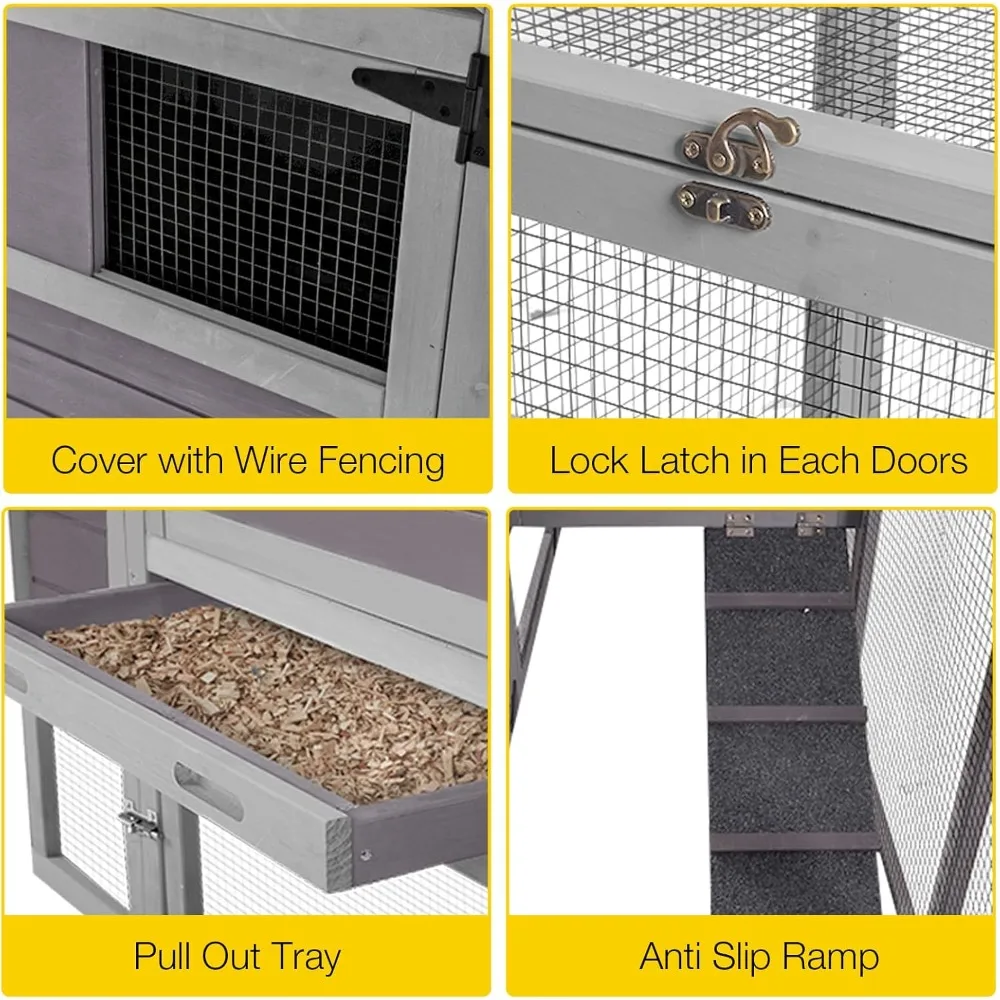 Cover with Wire Fencing

Lock Latch in Each Doors

Pull Out Tray

Anti Slip Ramp