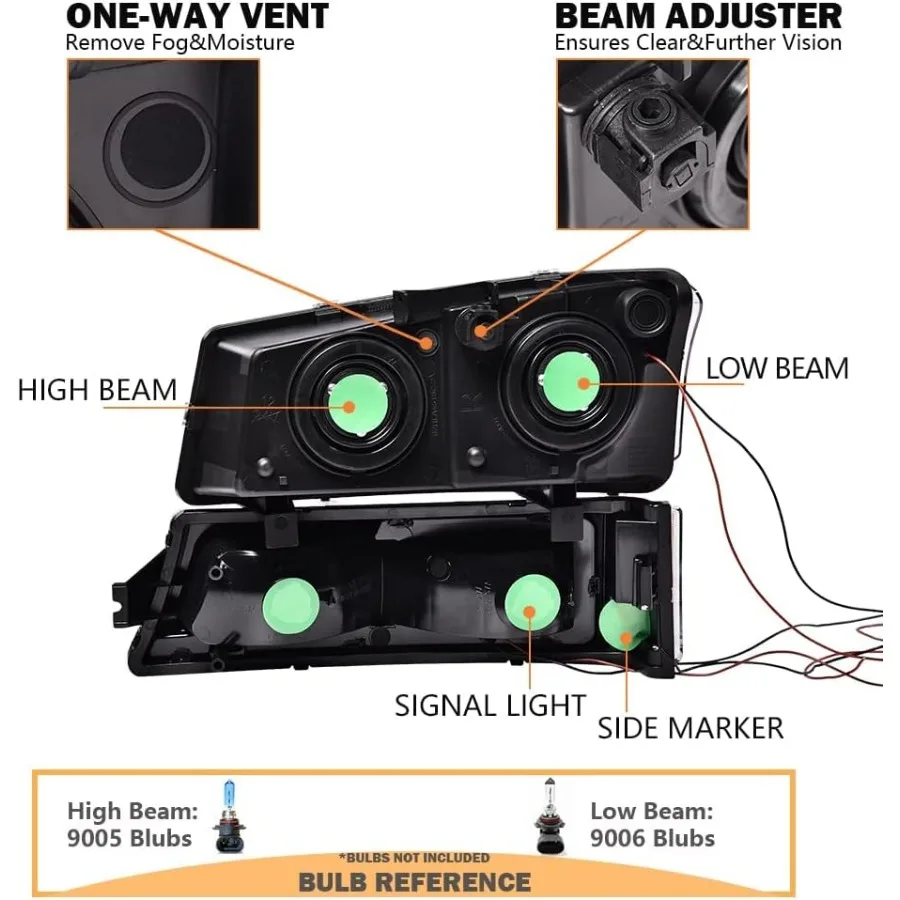 ONE-WAY VENT
Remove Fog&Moisture

BEAM ADJUSTER
Ensures Clear&Further Vision

HIGH BEAM

LOW BEAM

SIGNAL LIGHT

SIDE MARKER

High Beam:
9005 Blubs

Low Beam:
9006 Blubs

*BULBS NOT INCLUDED
BULB REFERENCE