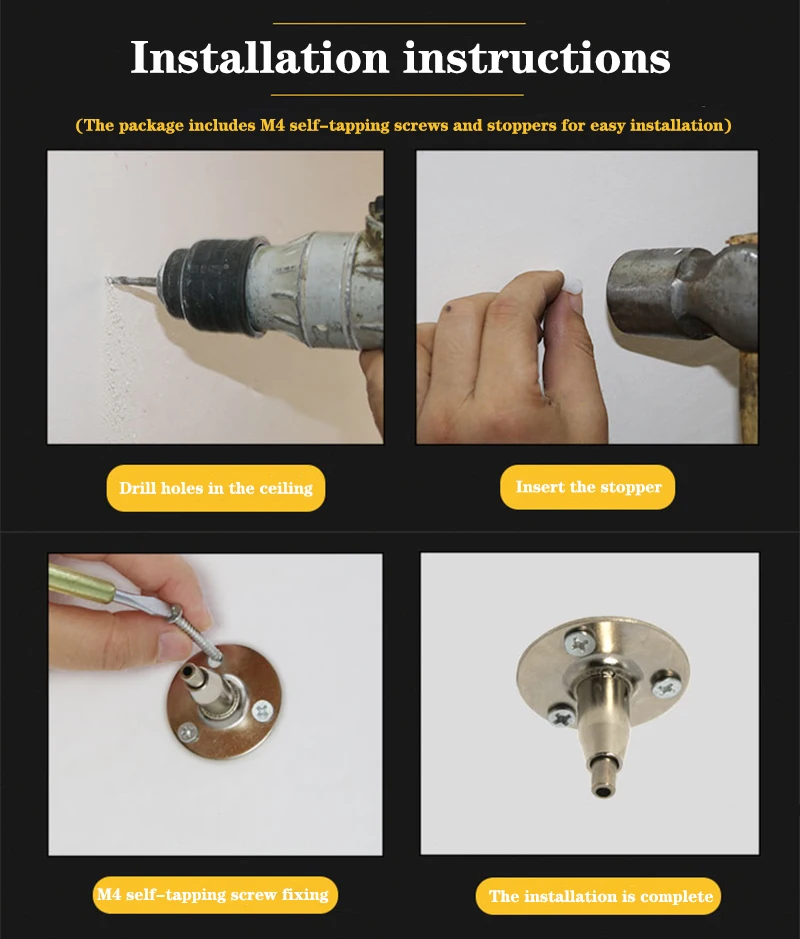 Installation instructions

(The package includes M4 self-tapping screws and stoppers for easy installation)

Drill holes in the ceiling

Insert the stopper

M4 self-tapping screw fixing

The installation is complete