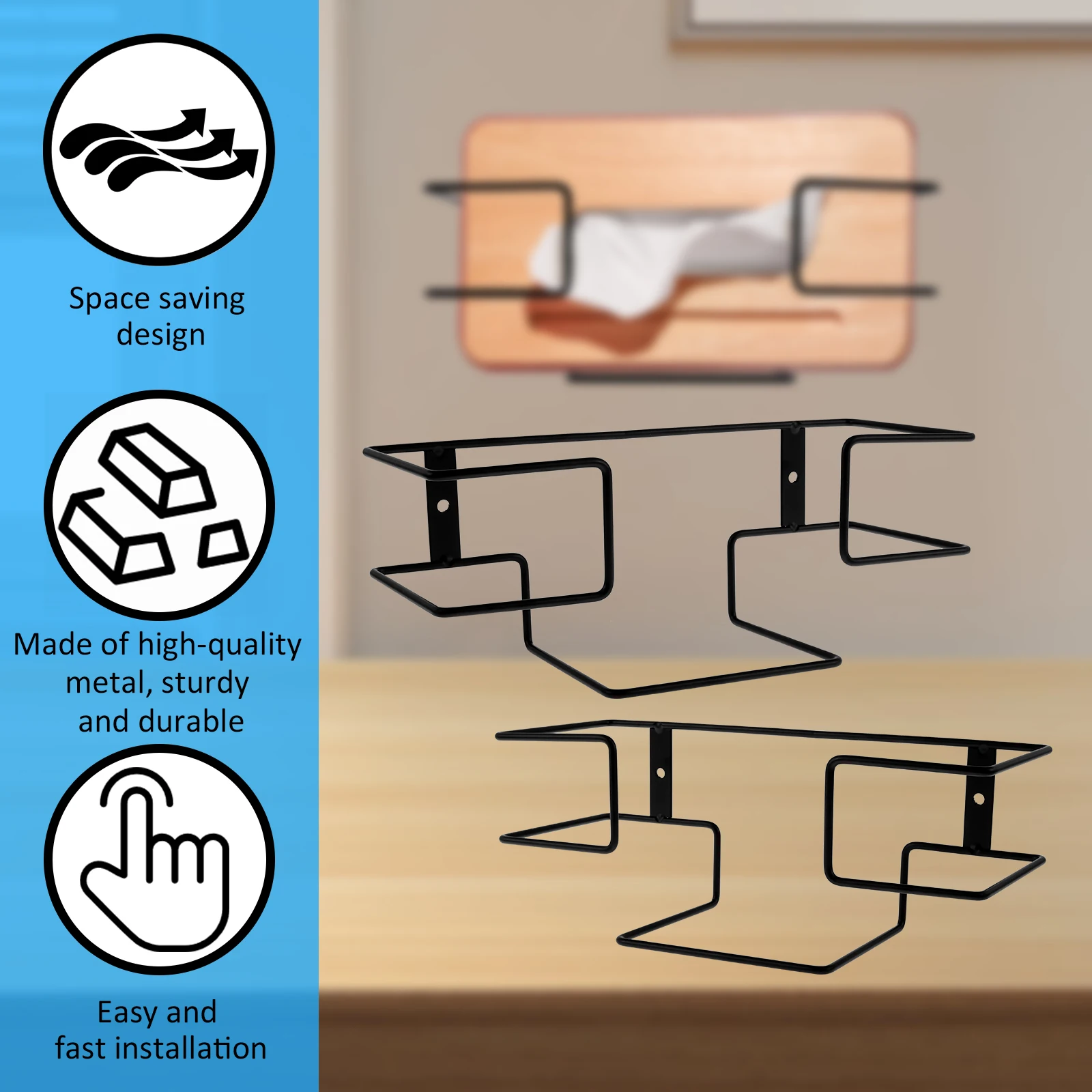 Space saving
design

Made of high-quality
metal, sturdy
and durable

Easy and
fast installation