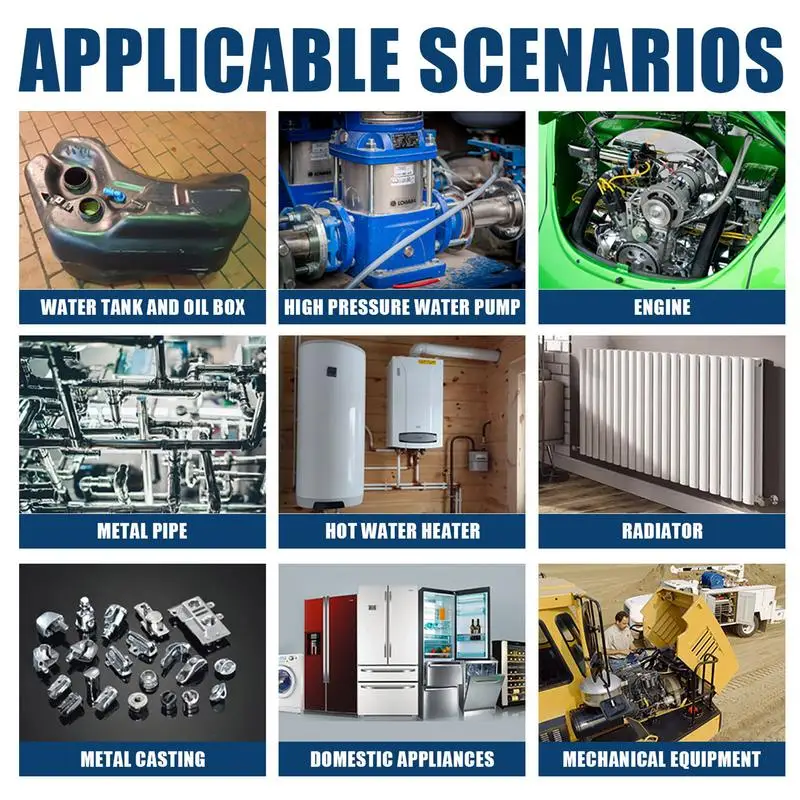 APPLICABLE SCENARIOS

WATER TANK AND OIL BOX

HIGH PRESSURE WATER PUMP

ENGINE

METAL PIPE

HOT WATER HEATER

RADIATOR

METAL CASTING

DOMESTIC APPLIANCES

MECHANICAL EQUIPMENT