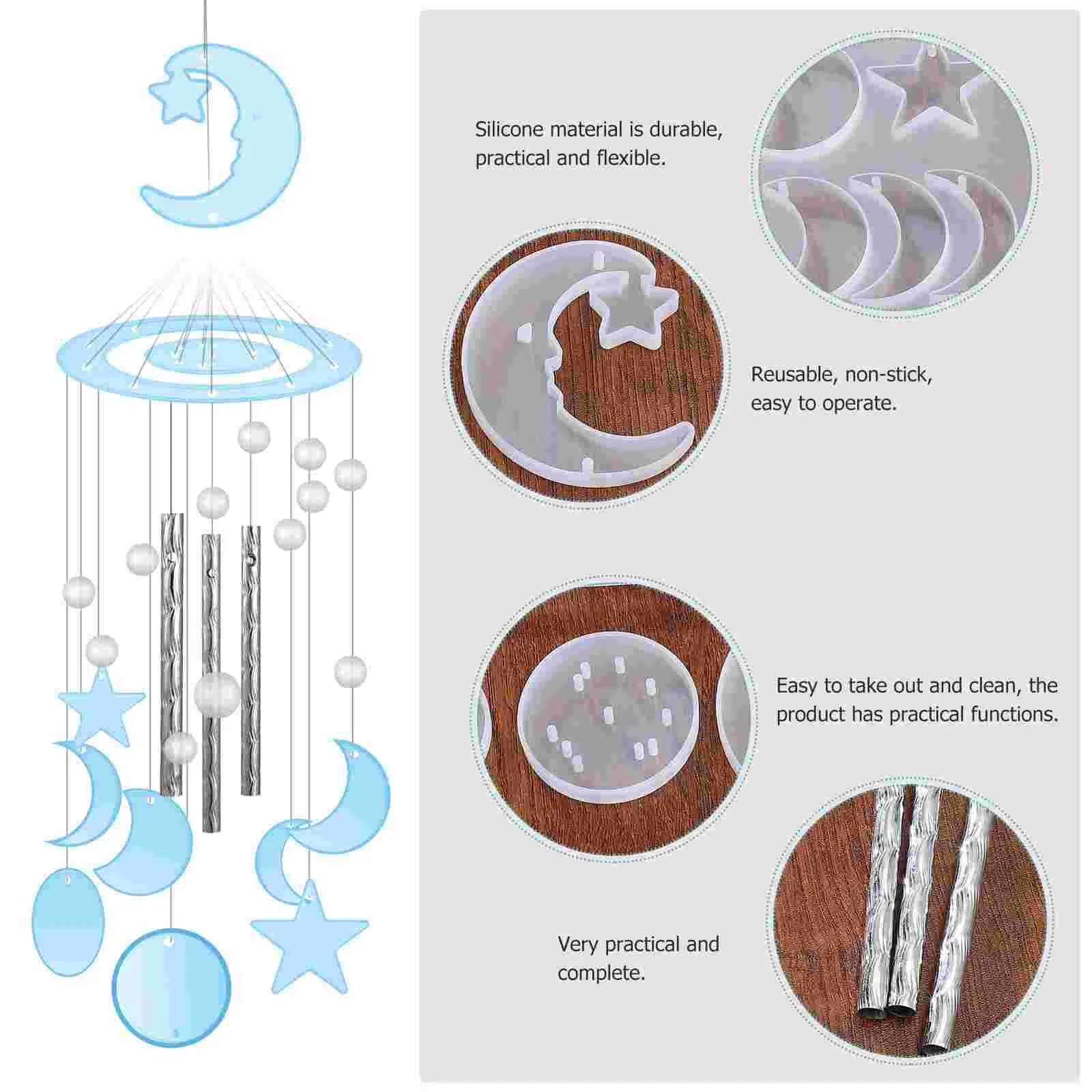 Silicone material is durable, practical and flexible.

Reusable, non-stick, easy to operate.

Easy to take out and clean, the product has practical functions.

Very practical and complete.